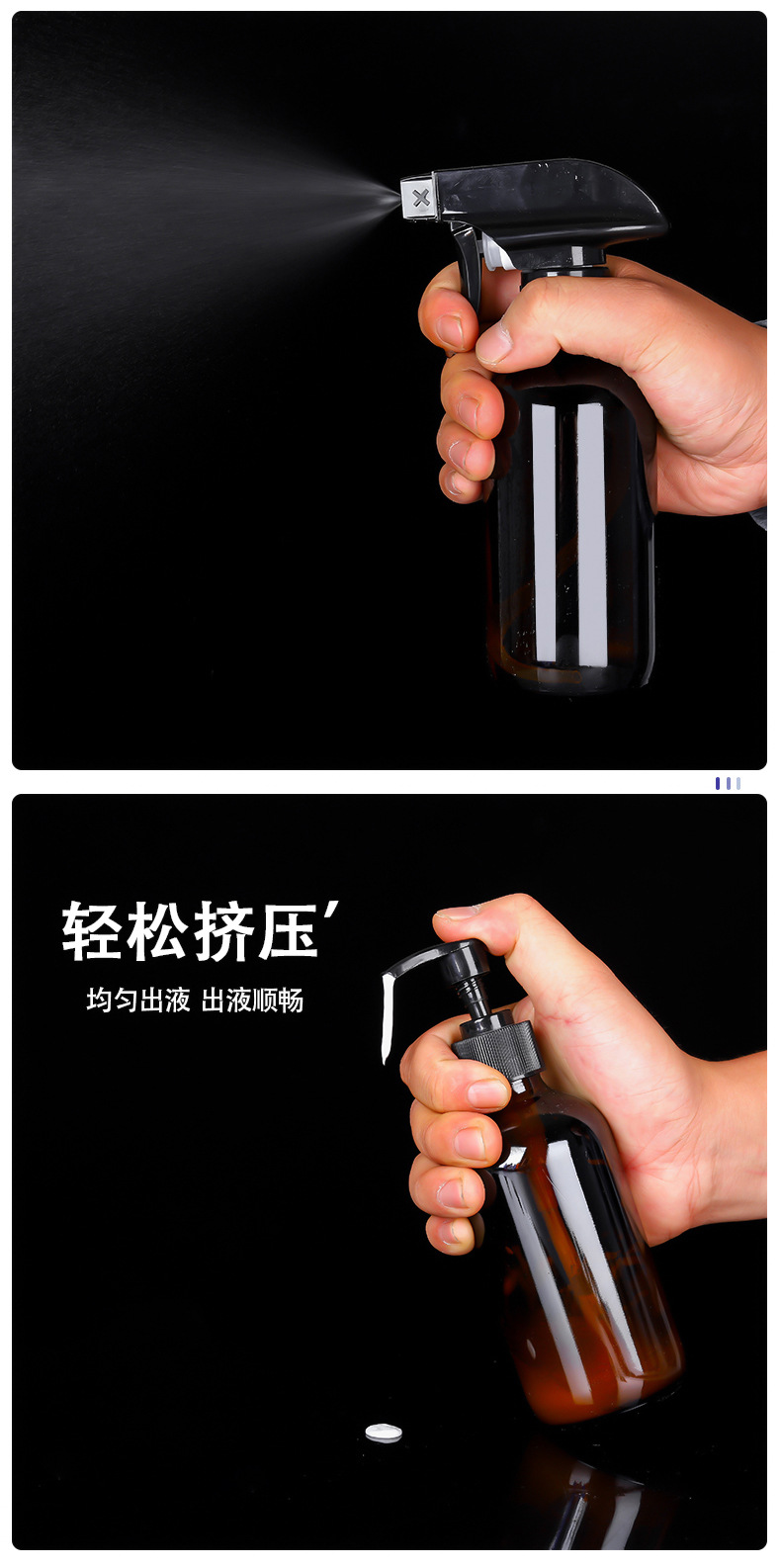 轻松挤压′

均匀出液 出液顺畅