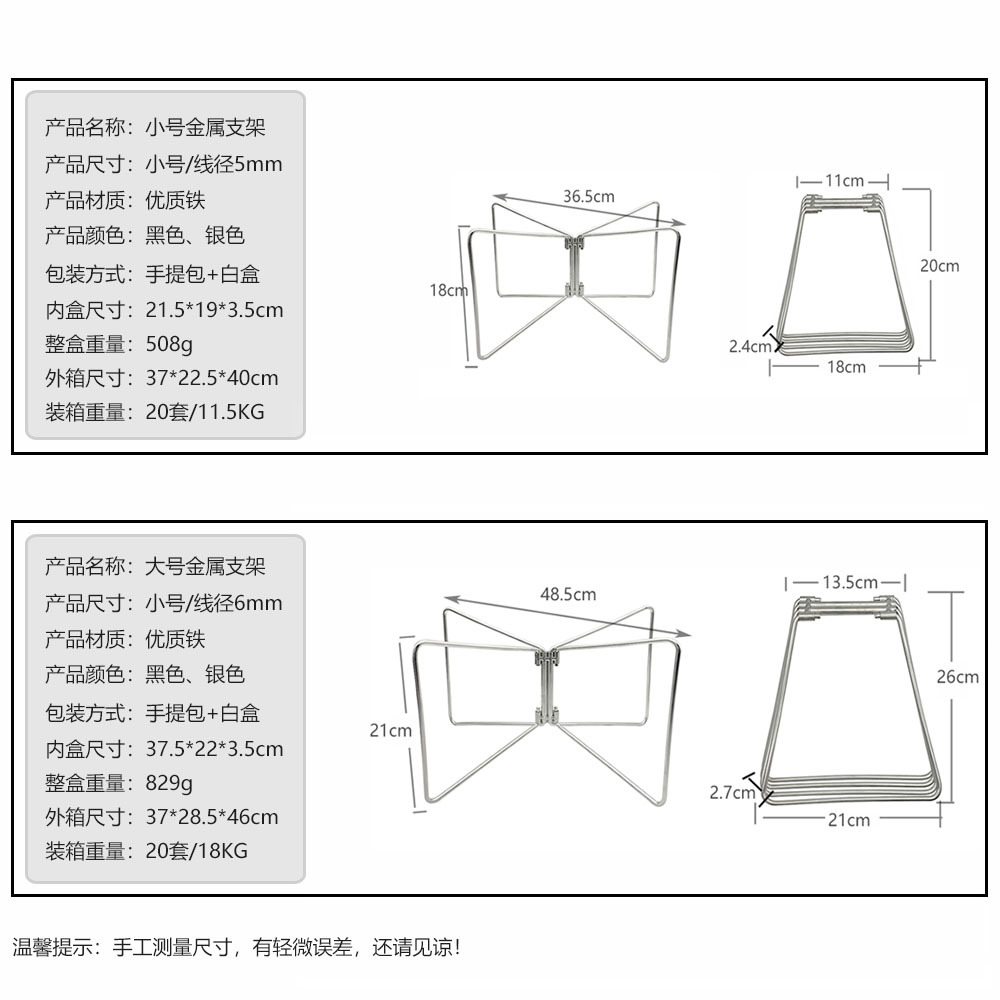 产品名称：小号金属支架
产品尺寸：小号/线径5mm
产品材质：优质铁
产品颜色：黑色、银色
包装方式：手提包+白盒
内盒尺寸：21.5*19*3.5cm
整盒重量：508g
外箱尺寸：37*22.5*40cm
装箱重量：20套/11.5KG

36.5cm
18cm
11cm
20cm
2.4cm
18cm

产品名称：大号金属支架
产品尺寸：小号/线径6mm
产品材质：优质铁
产品颜色：黑色、银色
包装方式：手提包+白盒
内盒尺寸：37.5*22*3.5cm
整盒重量：829g
外箱尺寸：37*28.5*46cm
装箱重量：20套/18KG

48.5cm
21cm
13.5cm
26cm
2.7cm
21cm

温馨提示：手工测量尺寸，有轻微误差，还请见谅！