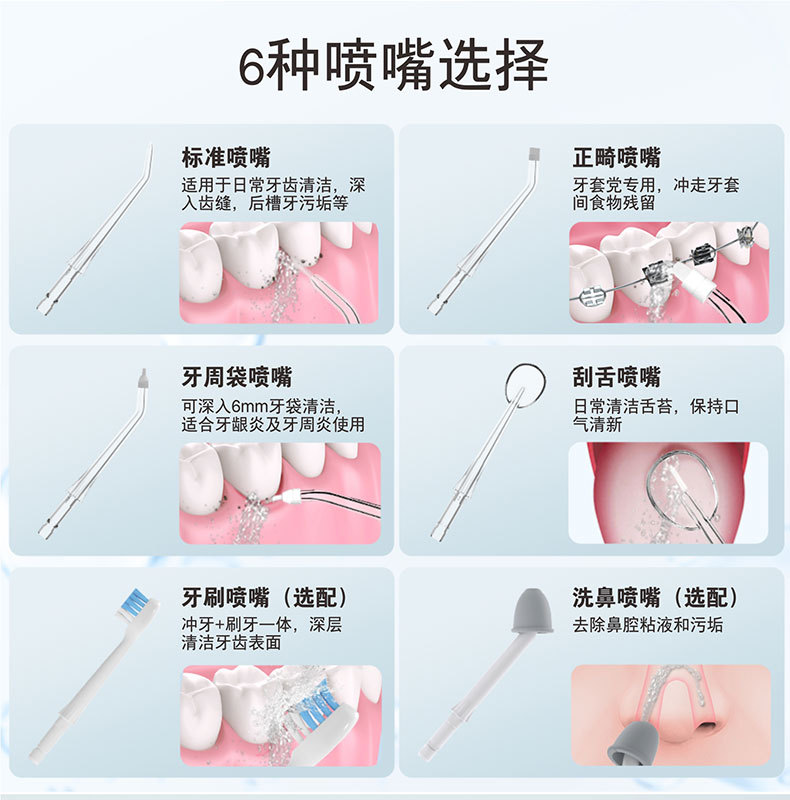 6种喷嘴选择

标准喷嘴
适用于日常牙齿清洁，深入齿缝，后槽牙污垢等

正畸喷嘴
牙套党专用，冲走牙套间食物残留

牙周袋喷嘴
可深入6mm牙袋清洁，适合牙龈炎及牙周炎使用

刮舌喷嘴
日常清洁舌苔，保持口气清新

牙刷喷嘴（选配）
冲牙+刷牙一体，深层清洁牙齿表面

洗鼻喷嘴（选配）
去除鼻腔粘液和污垢