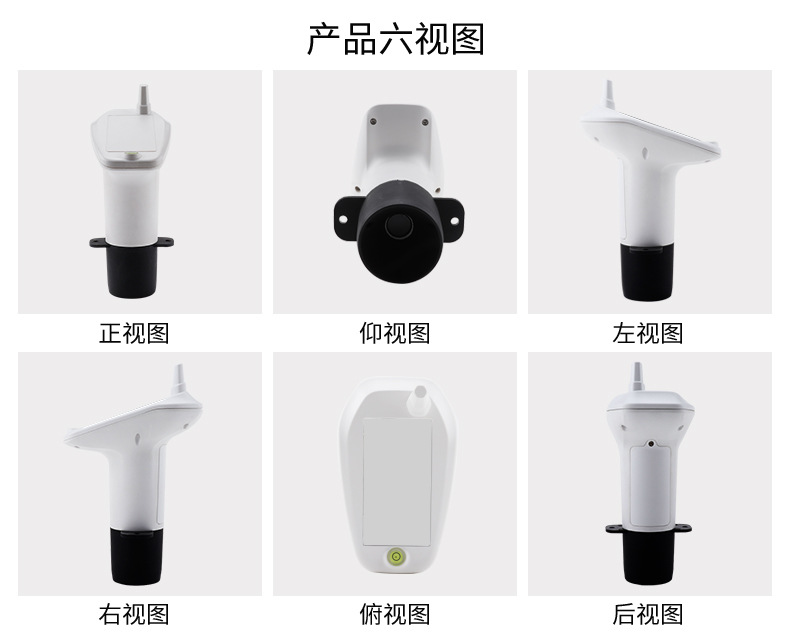 产品六视图

正视图

仰视图

左视图

右视图

俯视图

后视图