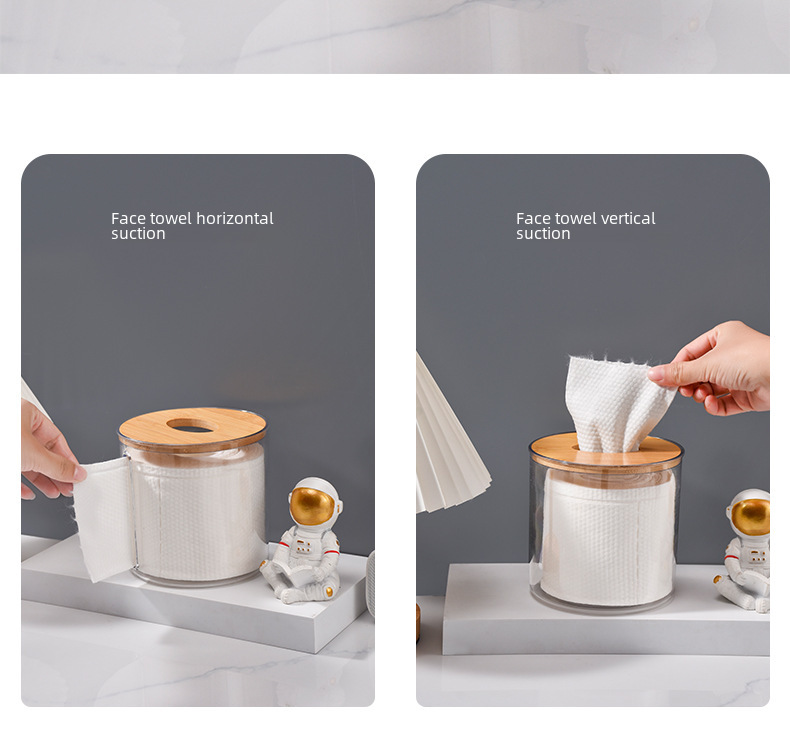 Face towel horizontal suction

Face towel vertical suction