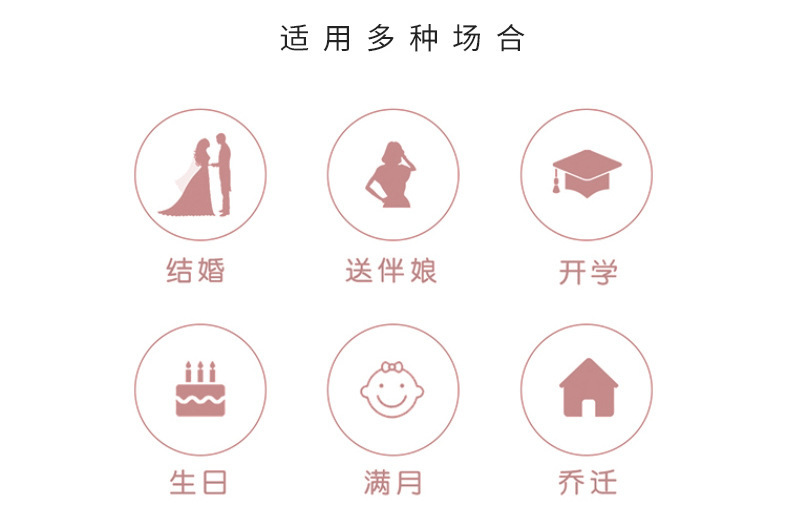 适用多种场合

结婚

送伴娘

开学

生日

满月

乔迁