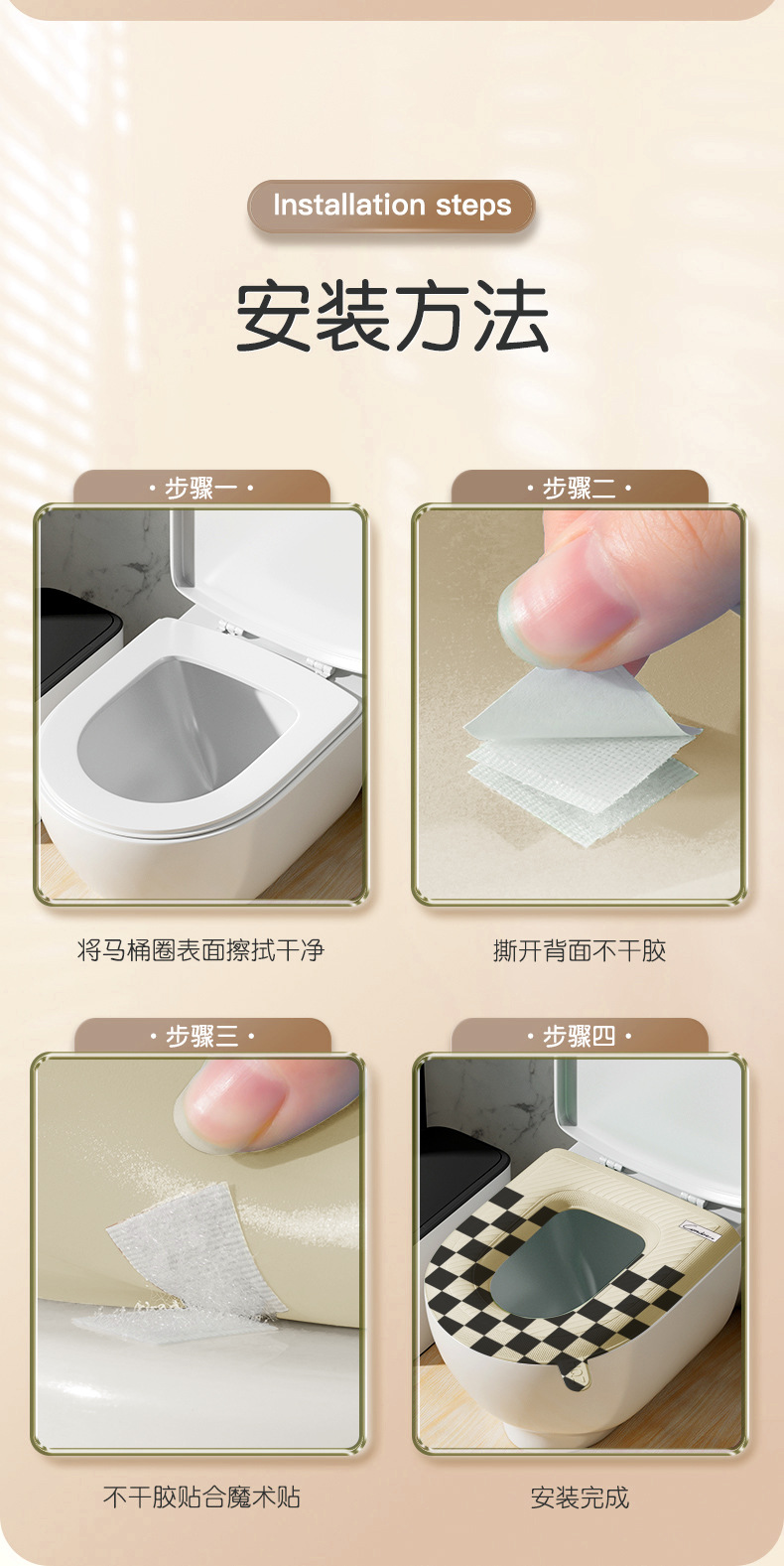 Installation steps

安装方法

· 步骤一 ·

将马桶圈表面擦拭干净

· 步骤二 ·

撕开背面不干胶

· 步骤三 ·

不干胶贴合魔术贴

· 步骤四 ·

安装完成