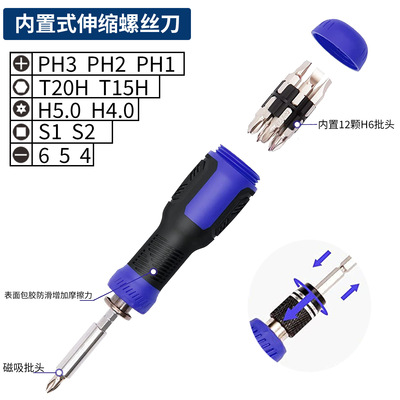 内置式伸缩螺丝刀

PH3 PH2 PH1
T20H T15H
H5.0 H4.0
S1 S2
6 5 4

内置12颗H6批头

表面包胶防滑增加摩擦力

磁吸批头