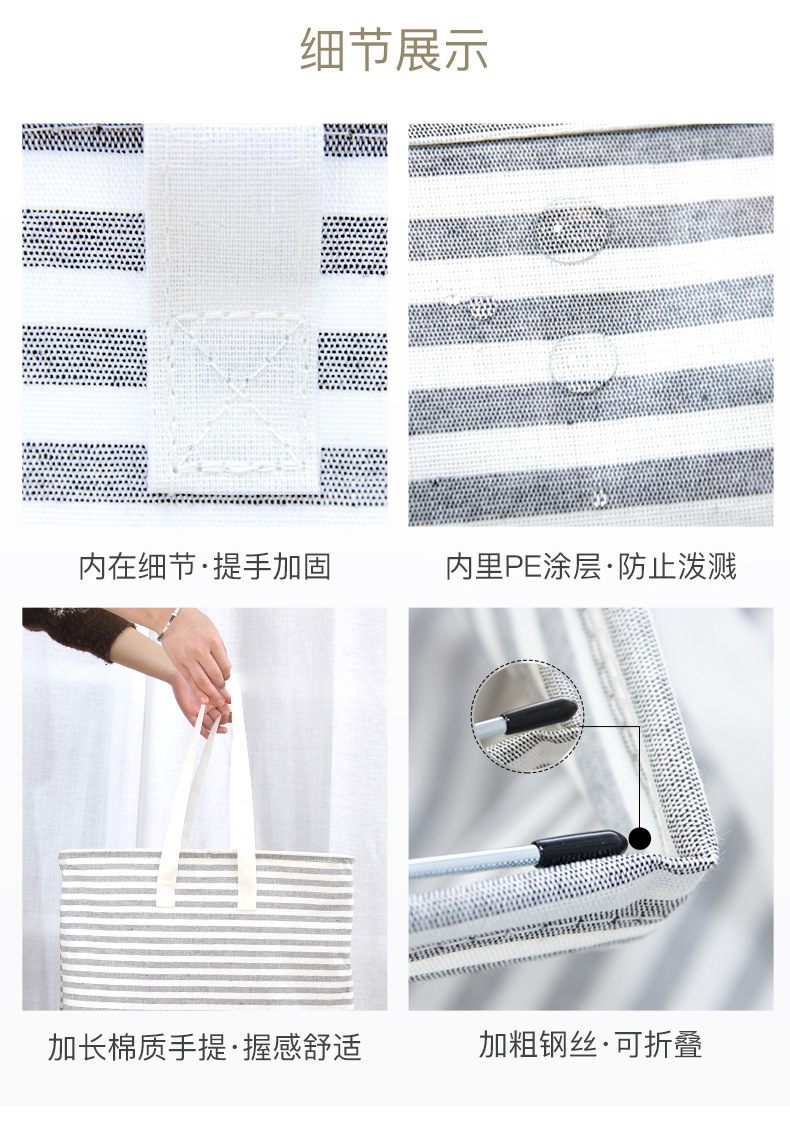 细节展示

内在细节·提手加固

内里PE涂层·防止泼溅

加长棉质手提·握感舒适

加粗钢丝·可折叠