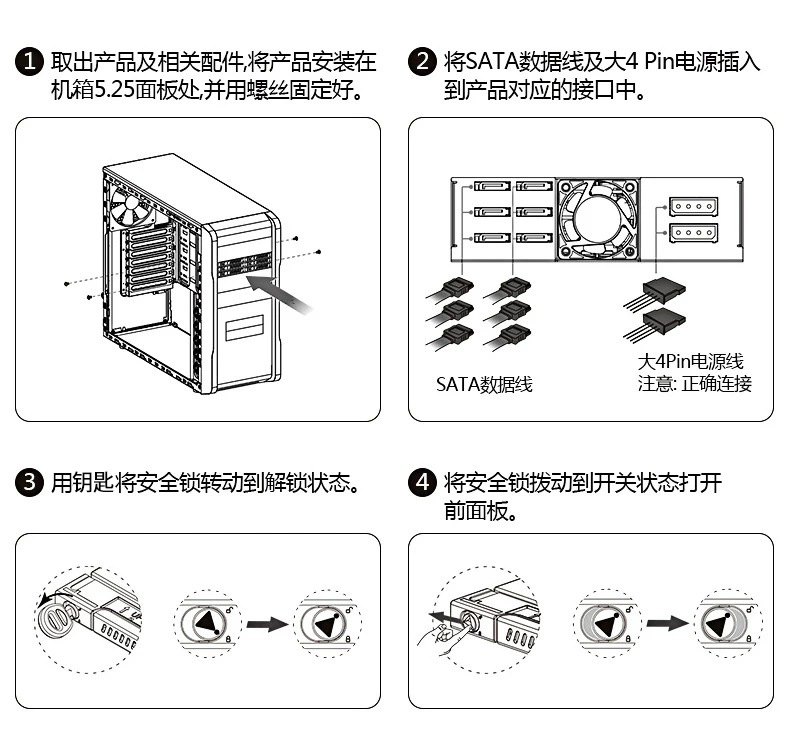 1 取出产品及相关配件,将产品安装在机箱5.25面板处,并用螺丝固定好。

2 将SATA数据线及大4 Pin电源插入到产品对应的接口中。

SATA数据线

大4Pin电源线
注意: 正确连接

3 用钥匙将安全锁转动到解锁状态。

4 将安全锁拨动到开关状态打开前面板。