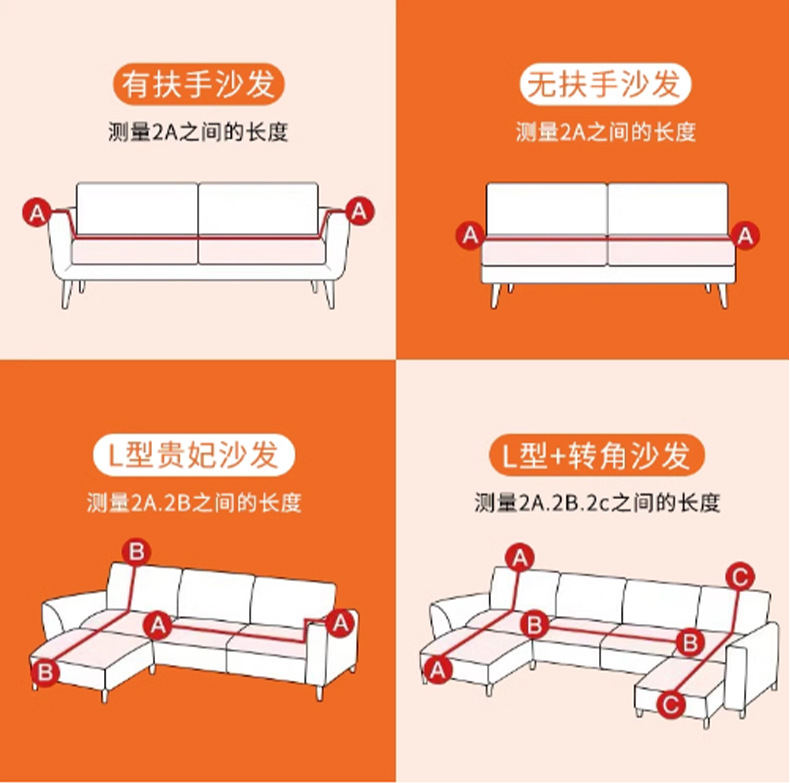 有扶手沙发

测量2A之间的长度

A A

无扶手沙发

测量2A之间的长度

A A

L型贵妃沙发

测量2A.2B之间的长度

B A A B

L型+转角沙发

测量2A.2B.2c之间的长度

A C B B A C