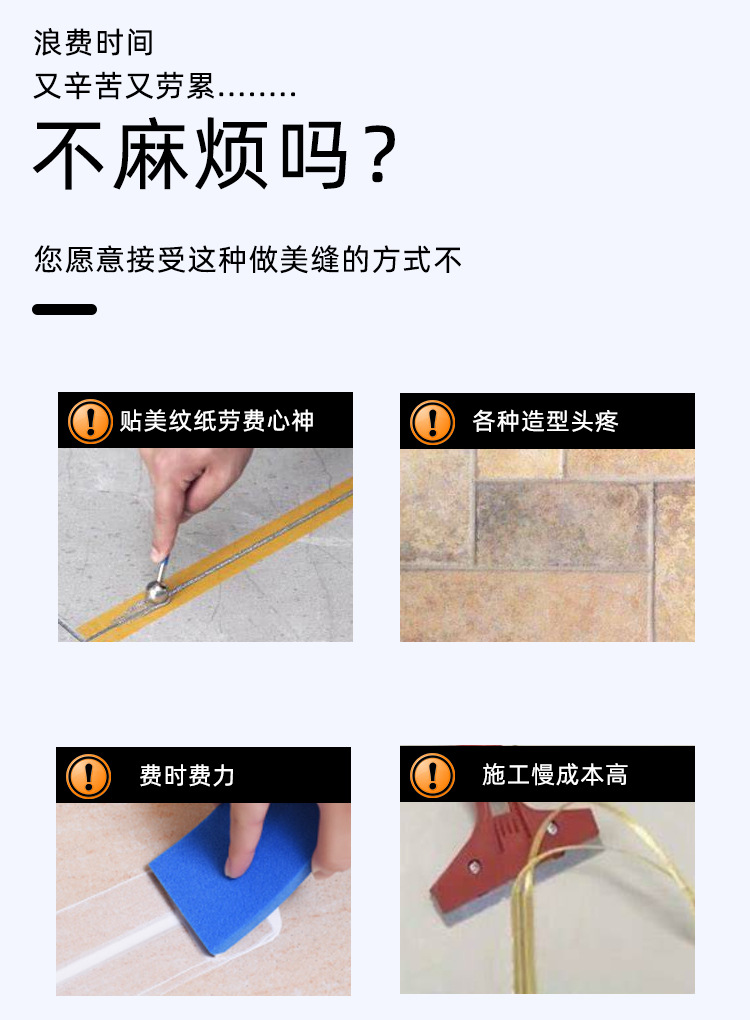 浪费时间
又辛苦又劳累........

不麻烦吗？

您愿意接受这种做美缝的方式不

!
贴美纹纸劳费心神

!
各种造型头疼

!
费时费力

!
施工慢成本高