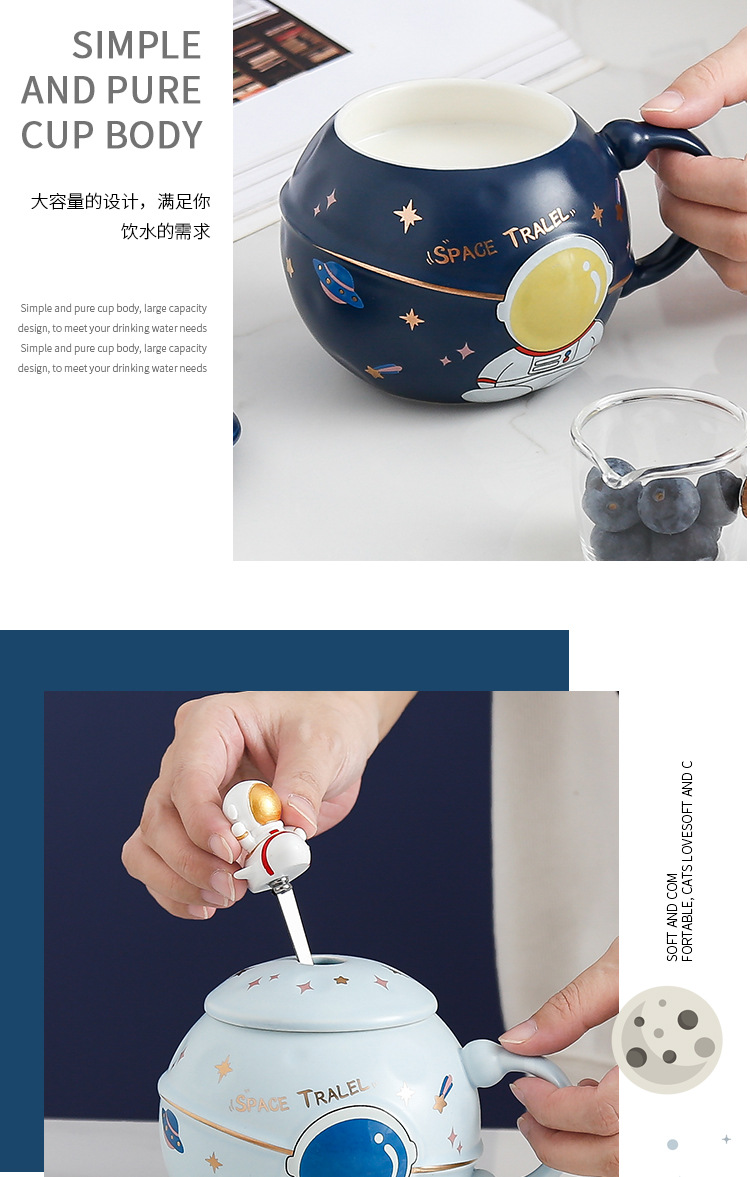 SIMPLE AND PURE CUP BODY

大容量的设计，满足你饮水的需求

Simple and pure cup body, large capacity design, to meet your drinking water needs Simple and pure cup body, large capacity design, to meet your drinking water needs

SPACE TRALEL

SOFT AND COM FORTABLE, CATS LOVESOFT AND C

SPACE TRALEL