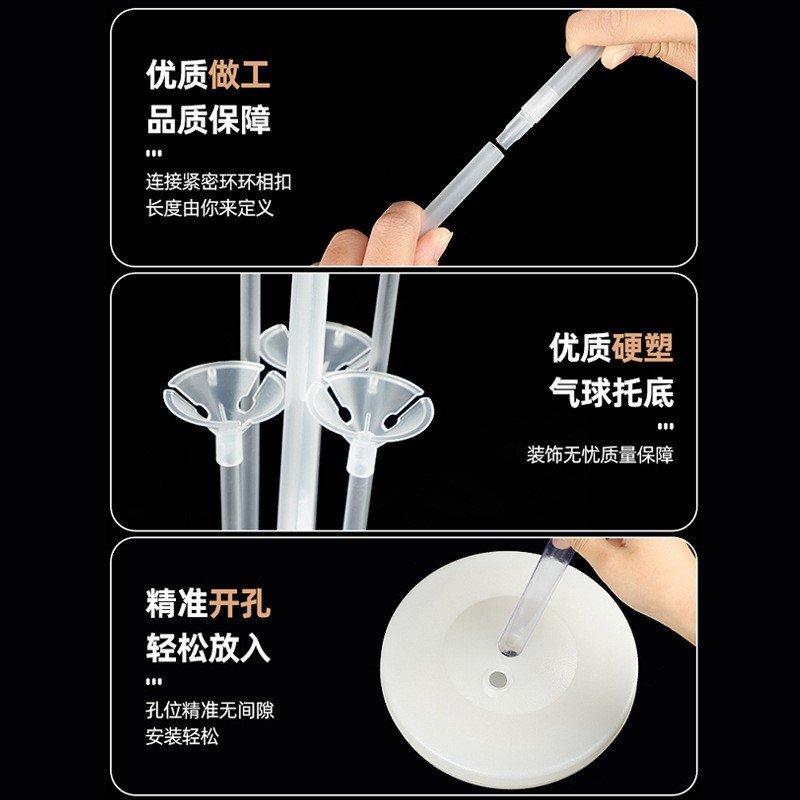 优质做工
品质保障

连接紧密环环相扣
长度由你来定义

优质硬塑
气球托底

装饰无忧质量保障

精准开孔
轻松放入

孔位精准无间隙
安装轻松