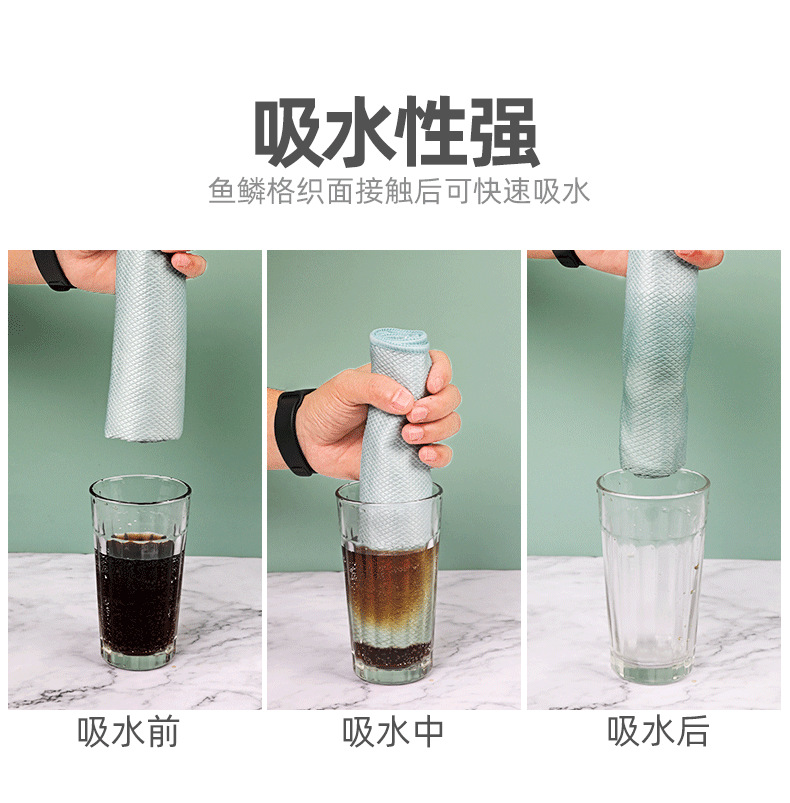 吸水性强

鱼鳞格织面接触后可快速吸水

吸水前

吸水中

吸水后