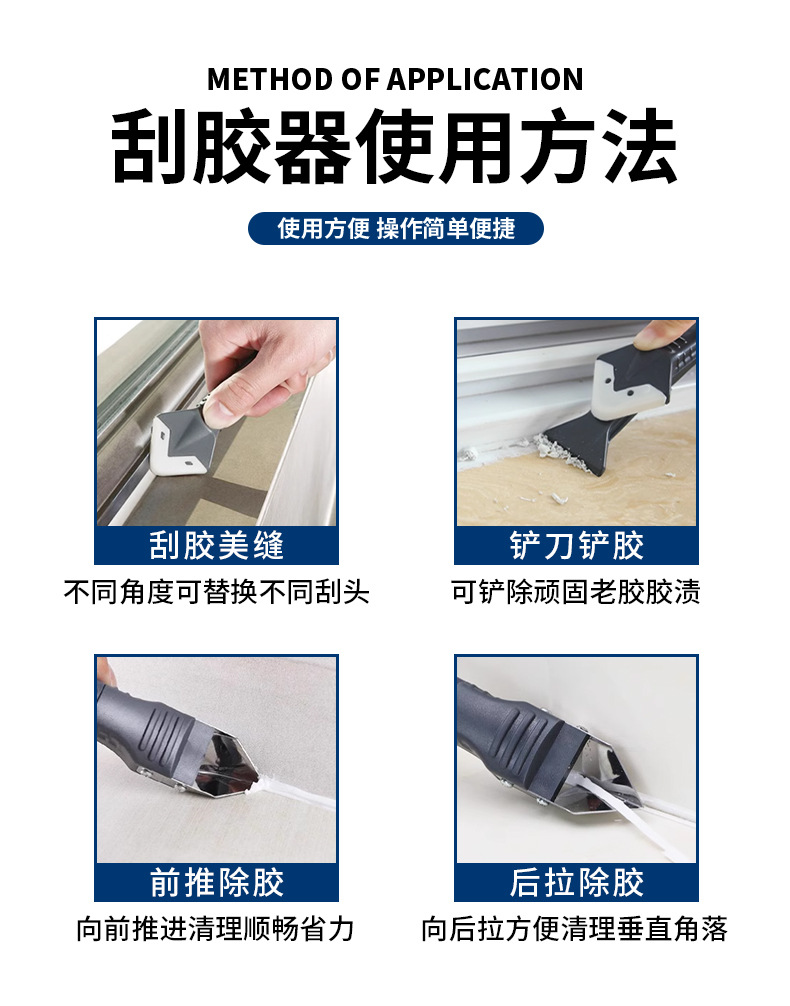 METHOD OF APPLICATION
刮胶器使用方法

使用方便 操作简单便捷

刮胶美缝
不同角度可替换不同刮头

铲刀铲胶
可铲除顽固老胶胶渍

前推除胶
向前推进清理顺畅省力

后拉除胶
向后拉方便清理垂直角落