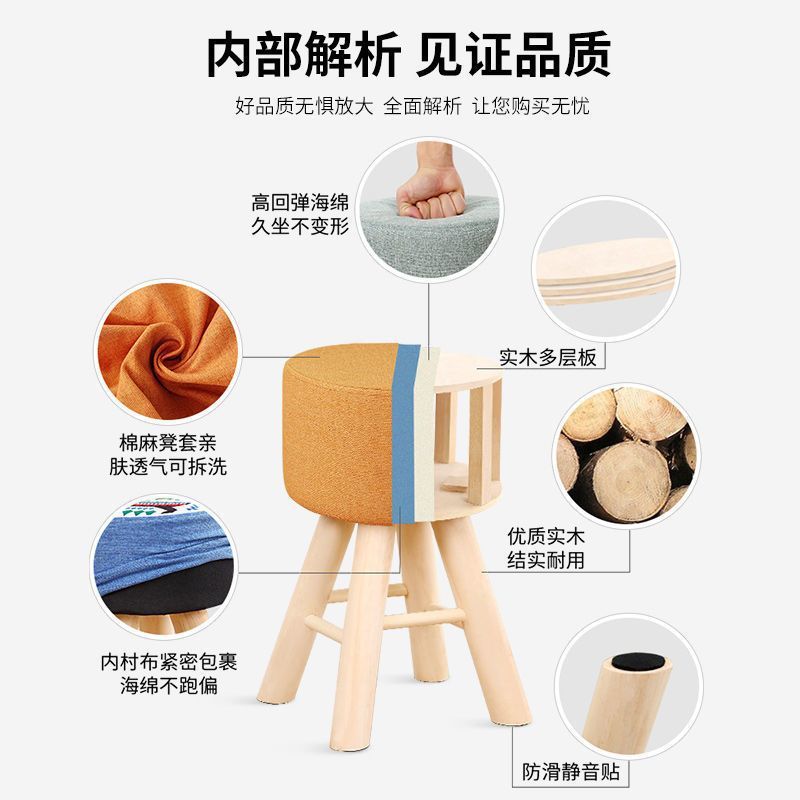 内部解析 见证品质

好品质无惧放大 全面解析 让您购买无忧

高回弹海绵
久坐不变形

实木多层板

棉麻凳套亲
肤透气可拆洗

优质实木
结实耐用

内衬布紧密包裹
海绵不跑偏

防滑静音贴