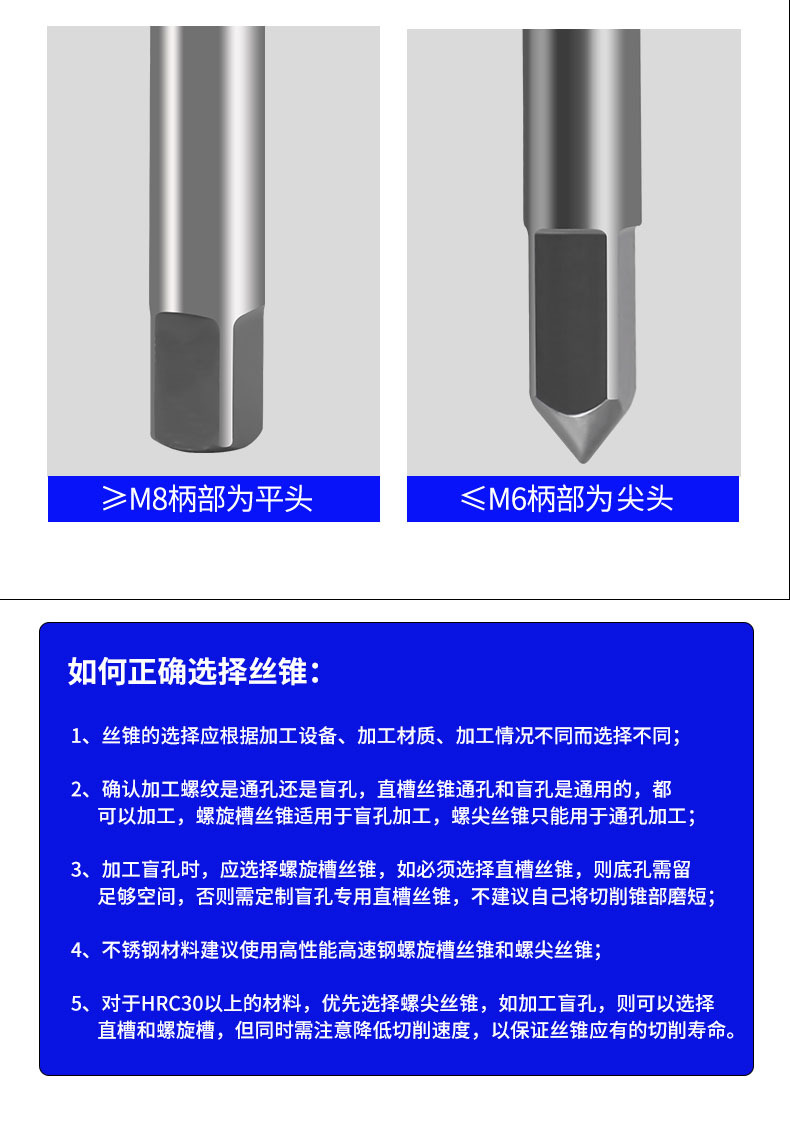 ≥M8柄部为平头

≤M6柄部为尖头

如何正确选择丝锥：

1、丝锥的选择应根据加工设备、加工材质、加工情况不同而选择不同；

2、确认加工螺纹是通孔还是盲孔，直槽丝锥通孔和盲孔是通用的，都可以加工，螺旋槽丝锥适用于盲孔加工，螺尖丝锥只能用于通孔加工；

3、加工盲孔时，应选择螺旋槽丝锥，如必须选择直槽丝锥，则底孔需留足够空间，否则需定制盲孔专用直槽丝锥，不建议自己将切削锥部磨短；

4、不锈钢材料建议使用高性能高速钢螺旋槽丝锥和螺尖丝锥；

5、对于HRC30以上的材料，优先选择螺尖丝锥，如加工盲孔，则可以选择直槽和螺旋槽，但同时需注意降低切削速度，以保证丝锥应有的切削寿命。