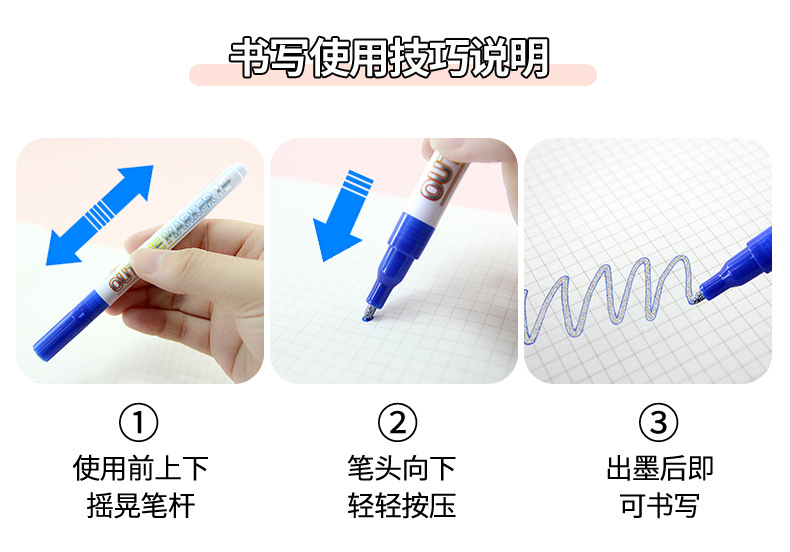 书写使用技巧说明

OUTLINE MARKER

OUT

①
使用前上下
摇晃笔杆

②
笔头向下
轻轻按压

③
出墨后即
可书写