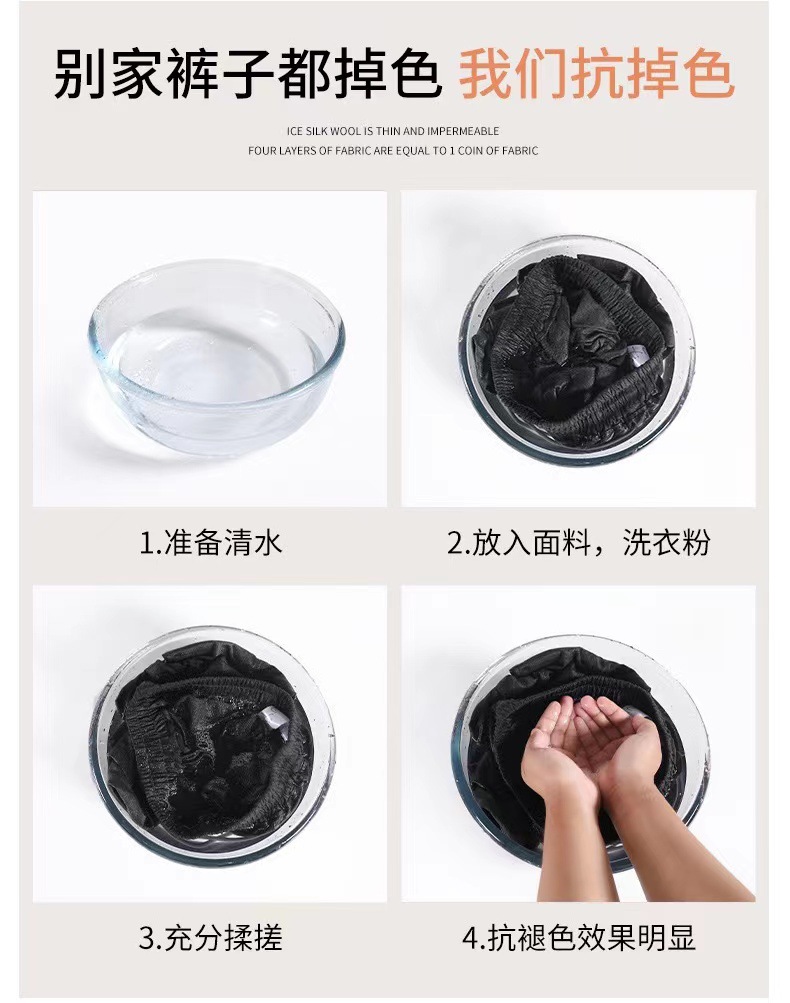 别家裤子都掉色 我们抗掉色

ICE SILK WOOL IS THIN AND IMPERMEABLE
FOUR LAYERS OF FABRIC ARE EQUAL TO 1 COIN OF FABRIC

1.准备清水

2.放入面料，洗衣粉

3.充分揉搓

4.抗褪色效果明显