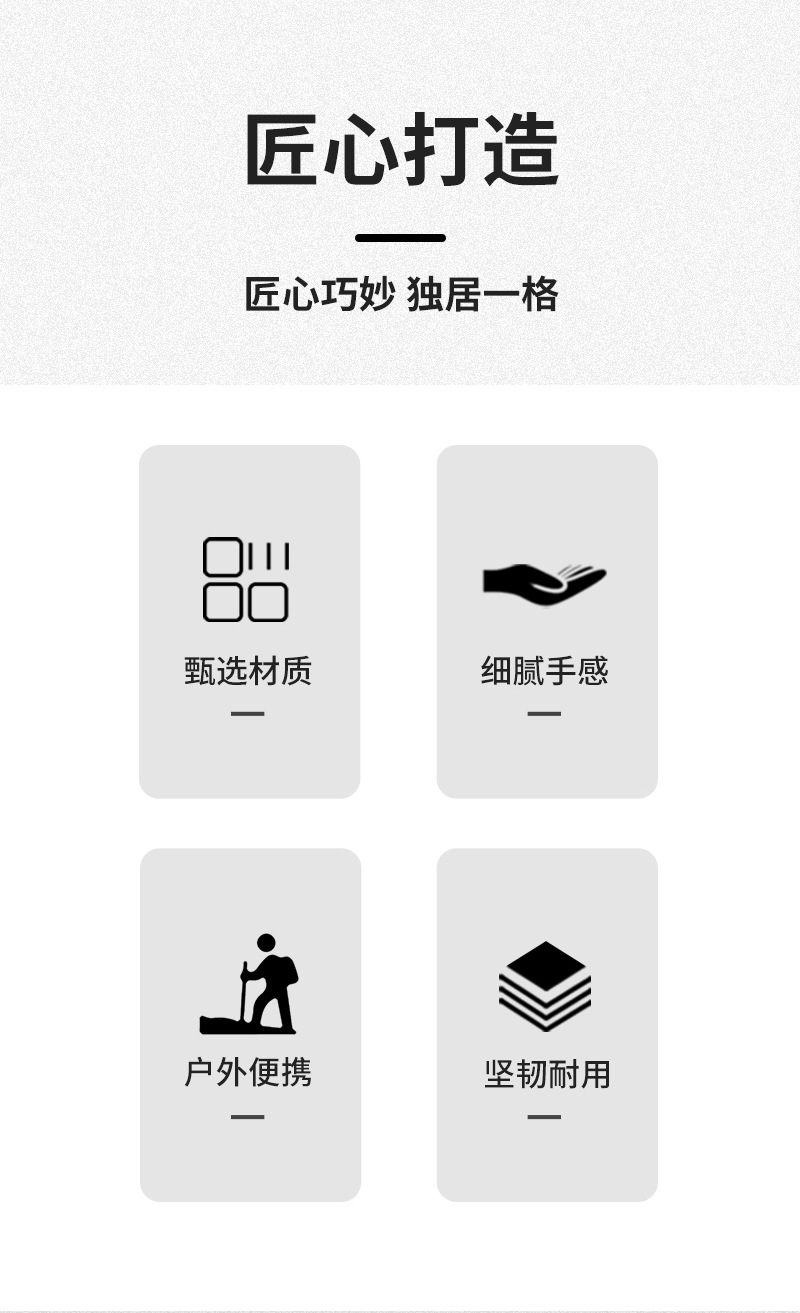 匠心打造

匠心巧妙 独居一格

甄选材质

细腻手感

户外便携

坚韧耐用