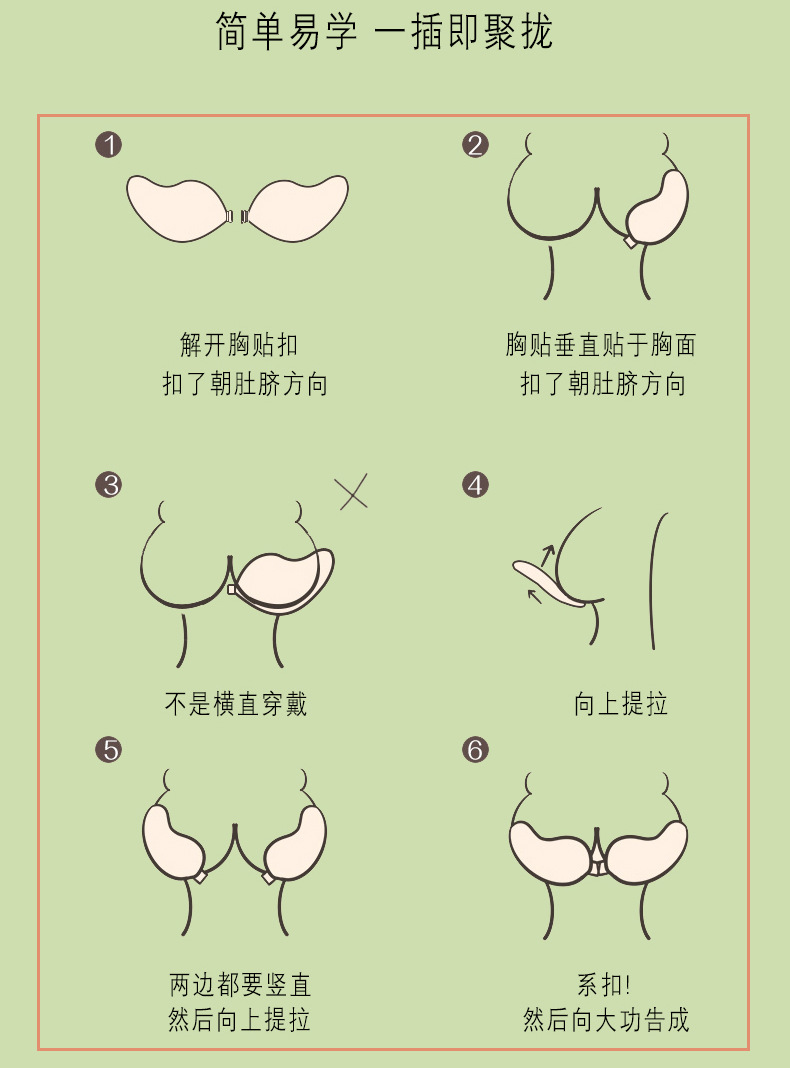 简单易学 一插即聚拢

1
解开胸贴扣
扣了朝肚脐方向

2
胸贴垂直贴于胸面
扣了朝肚脐方向

3
不是横直穿戴

4
向上提拉

5
两边都要竖直
然后向上提拉

6
系扣!
然后向大功告成