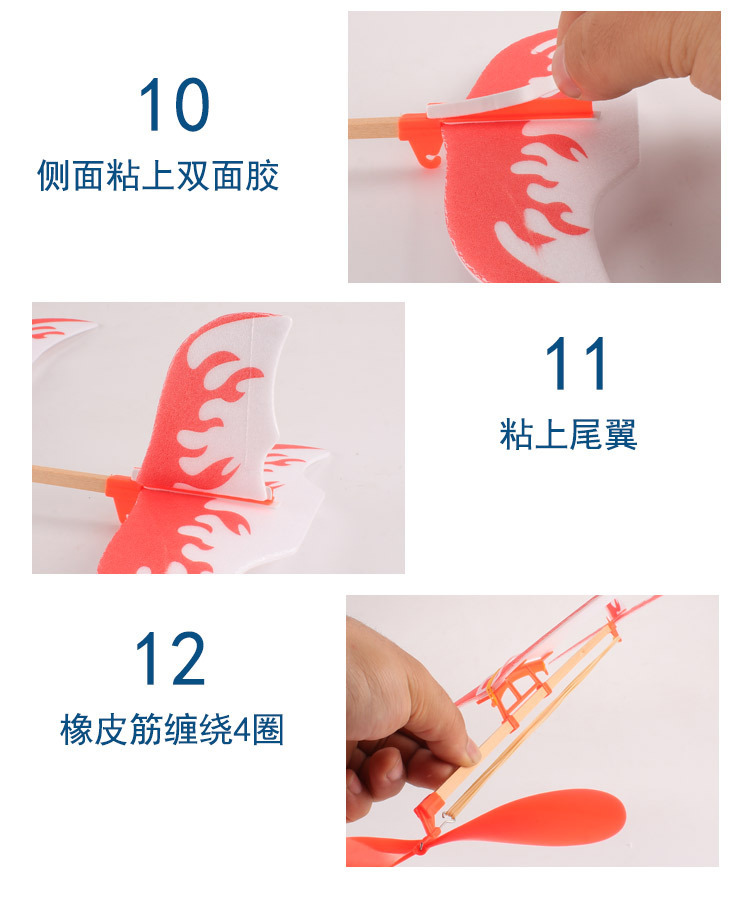 10
侧面粘上双面胶

11
粘上尾翼

12
橡皮筋缠绕4圈