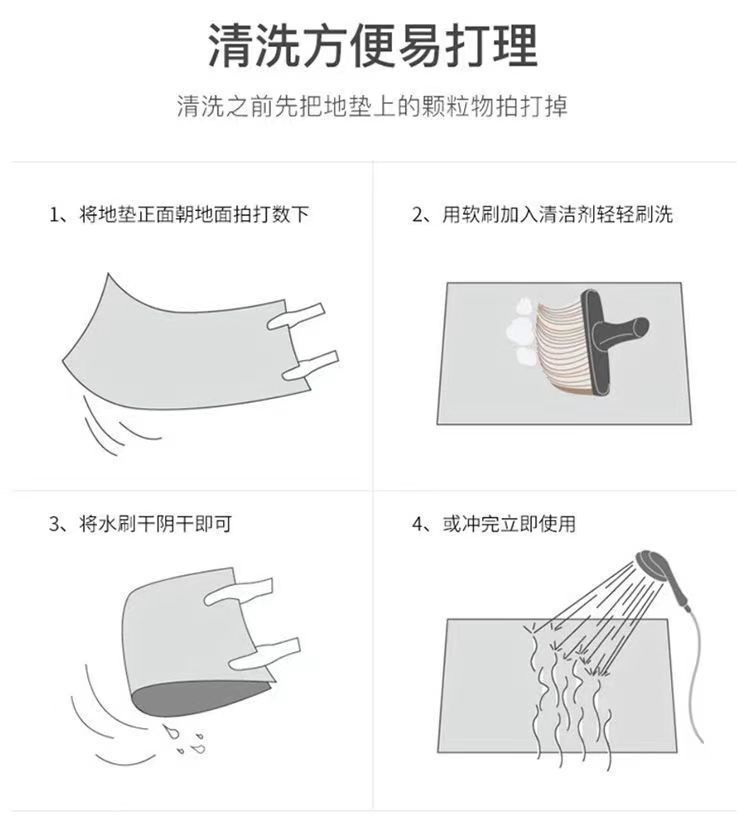 清洗方便易打理

清洗之前先把地垫上的颗粒物拍打掉

1、将地垫正面朝地面拍打数下

2、用软刷加入清洁剂轻轻刷洗

3、将水刷干阴干即可

4、或冲完立即使用