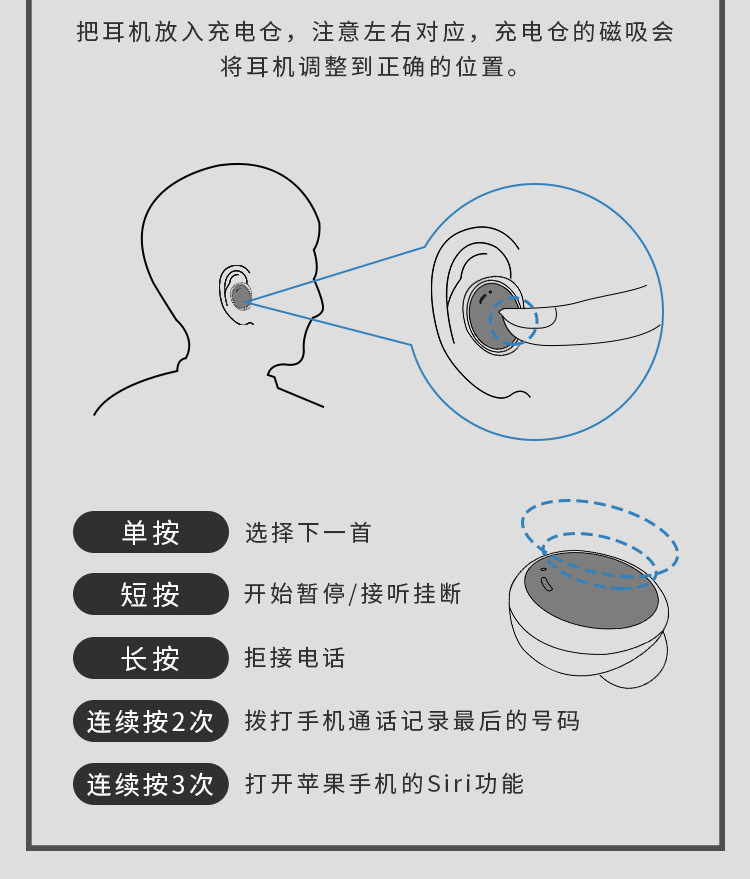 把耳机放入充电仓，注意左右对应，充电仓的磁吸会将耳机调整到正确的位置。

单按 选择下一首

短按 开始暂停/接听挂断

长按 拒接电话

连续按2次 拨打手机通话记录最后的号码

连续按3次 打开苹果手机的Siri功能