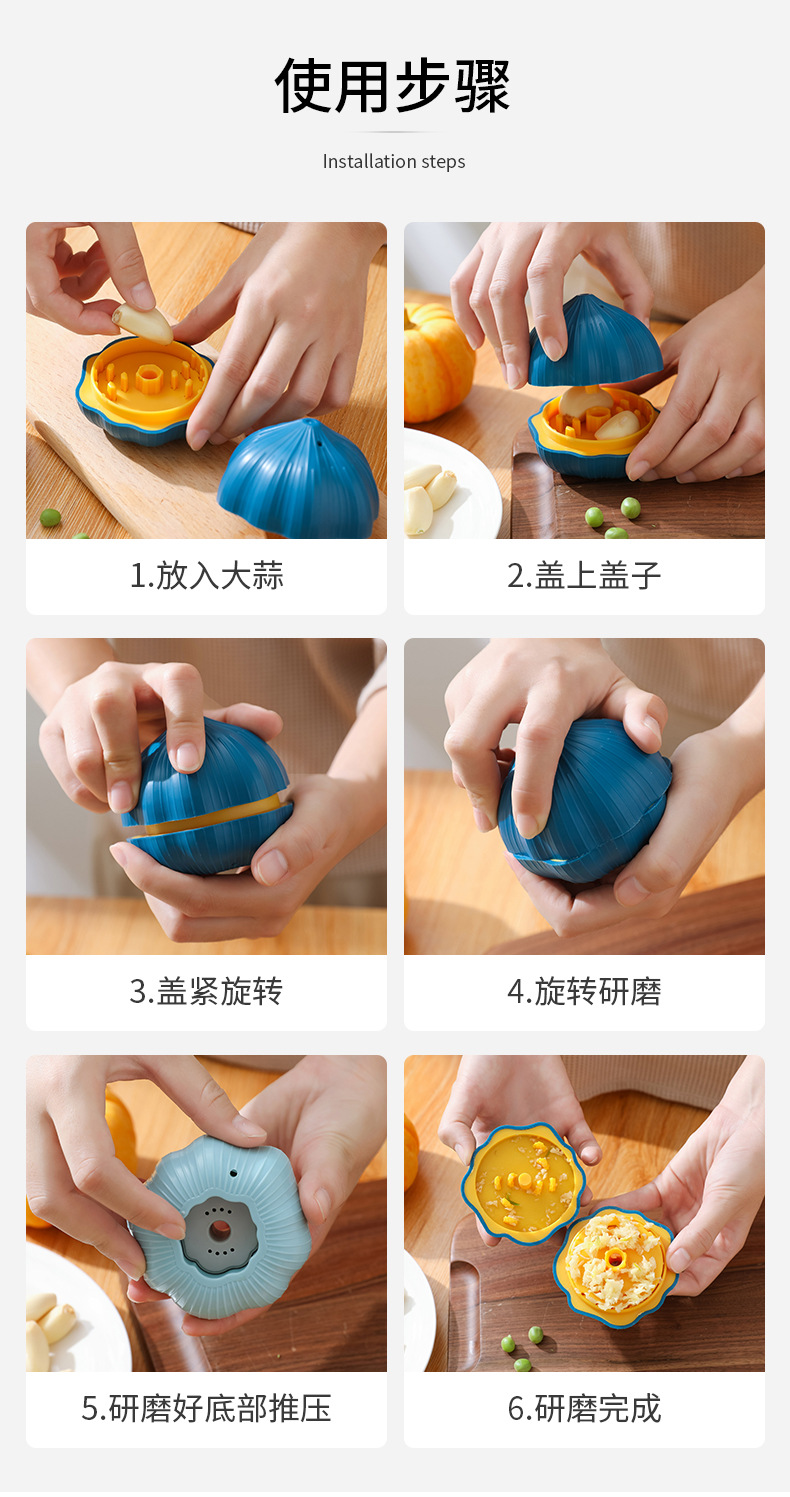 使用步骤

Installation steps

1.放入大蒜

2.盖上盖子

3.盖紧旋转

4.旋转研磨

5.研磨好底部推压

6.研磨完成