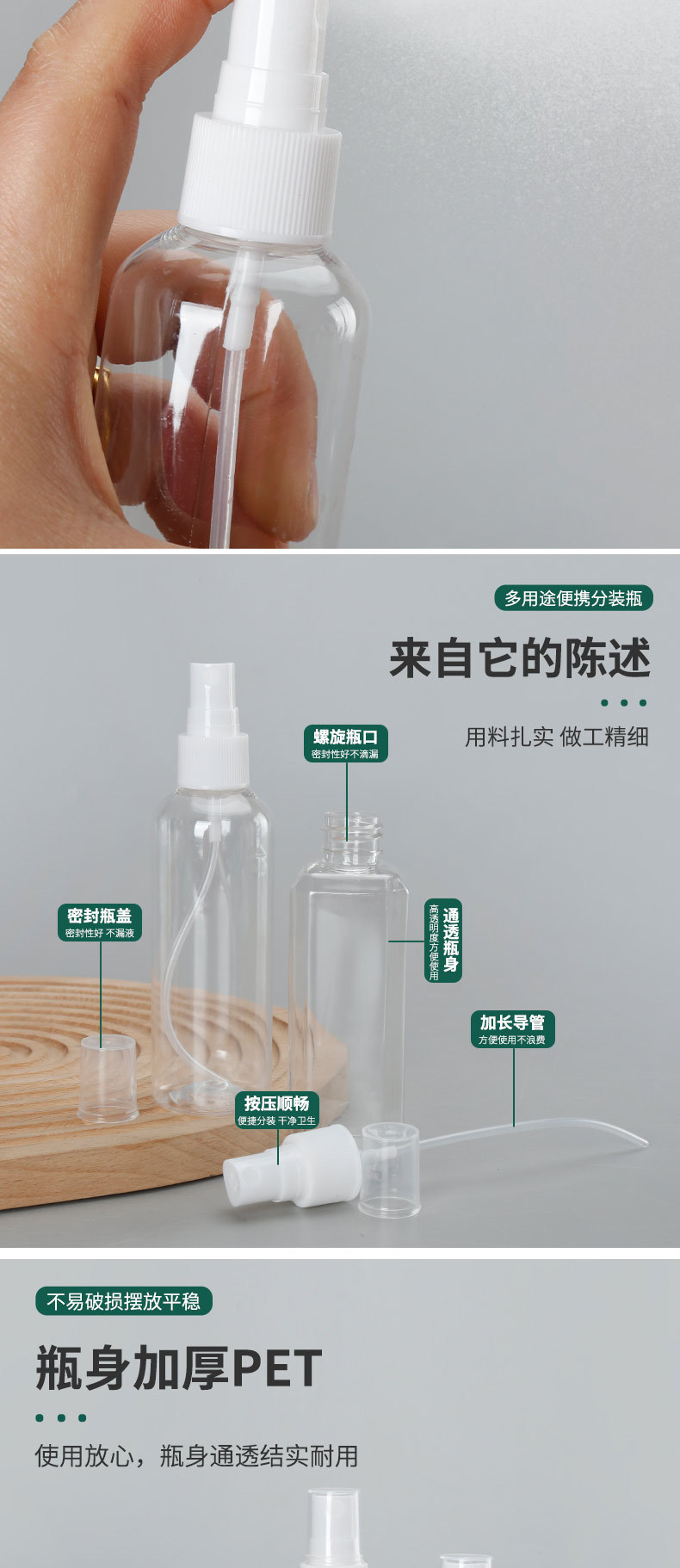 多用途便携分装瓶

来自它的陈述

用料扎实 做工精细

螺旋瓶口
密封性好不滴漏

密封瓶盖
密封性好 不漏液

通透瓶身
高透明度方便使用

加长导管
方便使用不浪费

按压顺畅
便捷分装 干净卫生

不易破损摆放平稳

瓶身加厚PET

使用放心，瓶身通透结实耐用