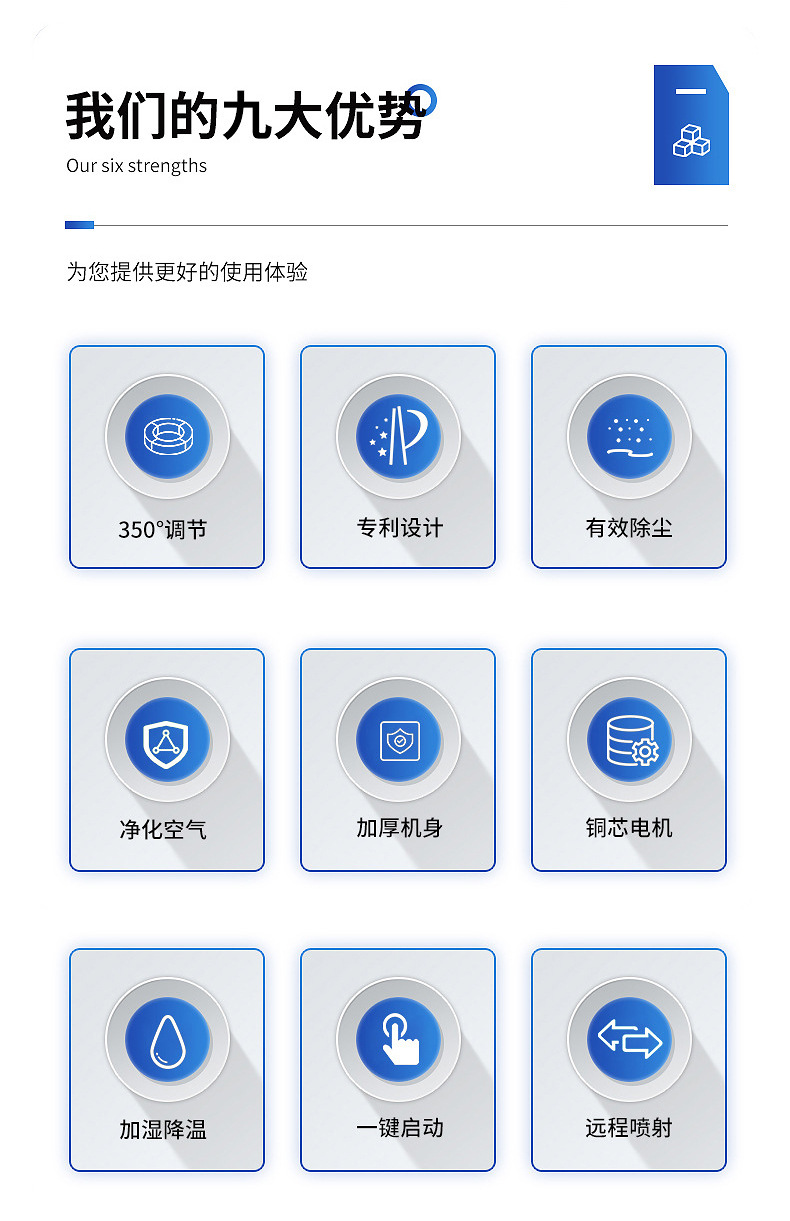 我们的九大优势

Our six strengths

为您提供更好的使用体验

350°调节

专利设计

有效除尘

净化空气

加厚机身

铜芯电机

加湿降温

一键启动

远程喷射