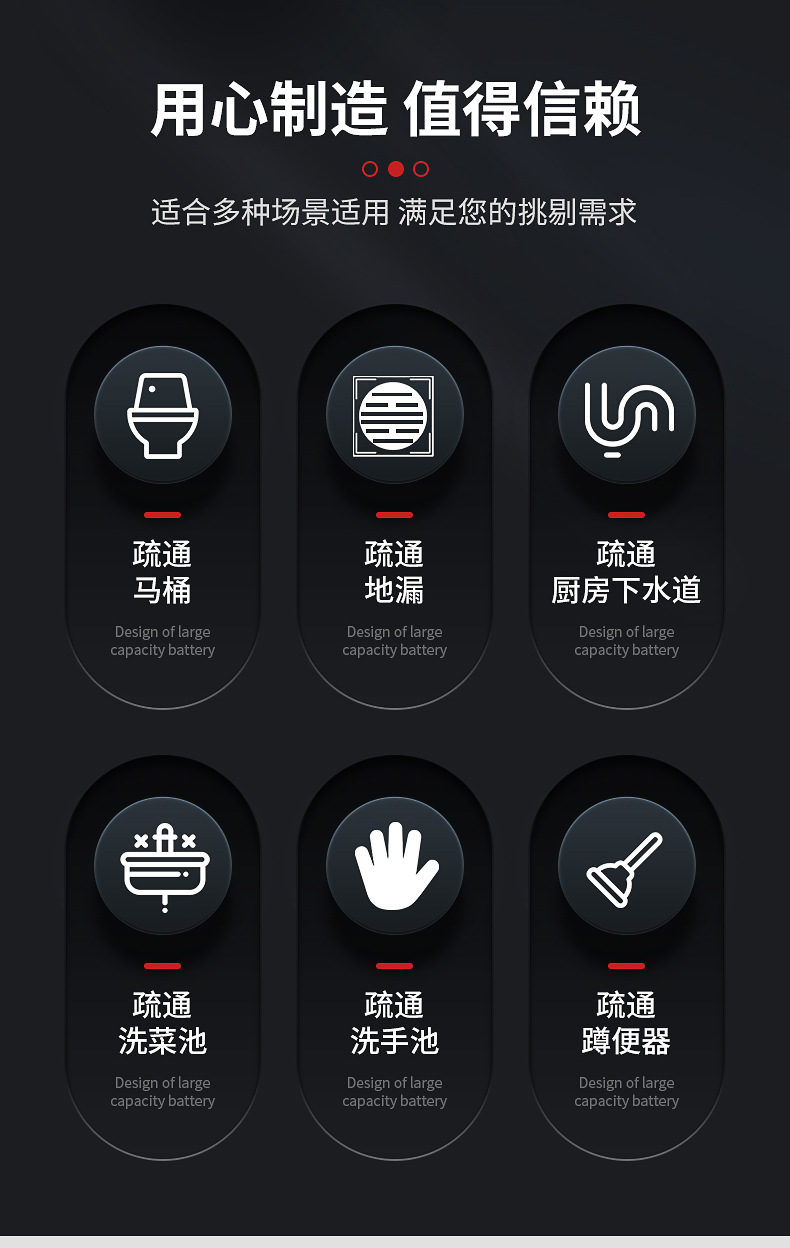 用心制造 值得信赖

适合多种场景适用 满足您的挑剔需求

疏通
马桶

Design of large capacity battery

疏通
地漏

Design of large capacity battery

疏通
厨房下水道

Design of large capacity battery

疏通
洗菜池

Design of large capacity battery

疏通
洗手池

Design of large capacity battery

疏通
蹲便器

Design of large capacity battery