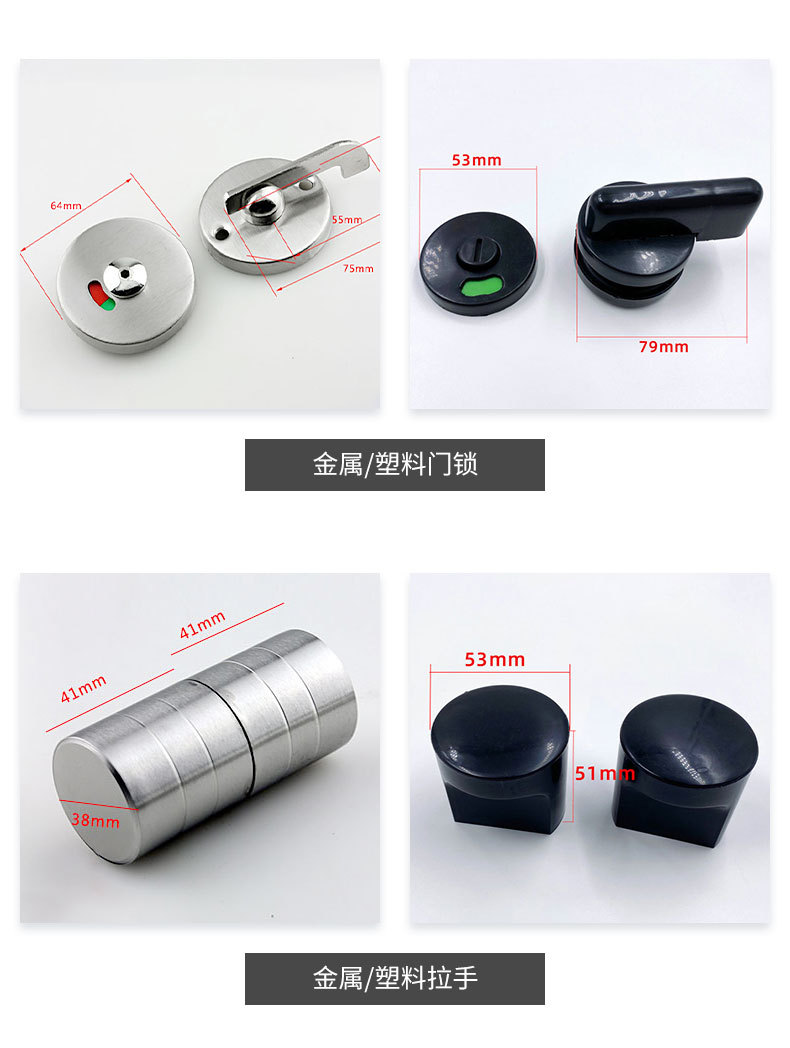 64mm
55mm
75mm

53mm
79mm

金属/塑料门锁

41mm
41mm
38mm

53mm
51mm

金属/塑料拉手