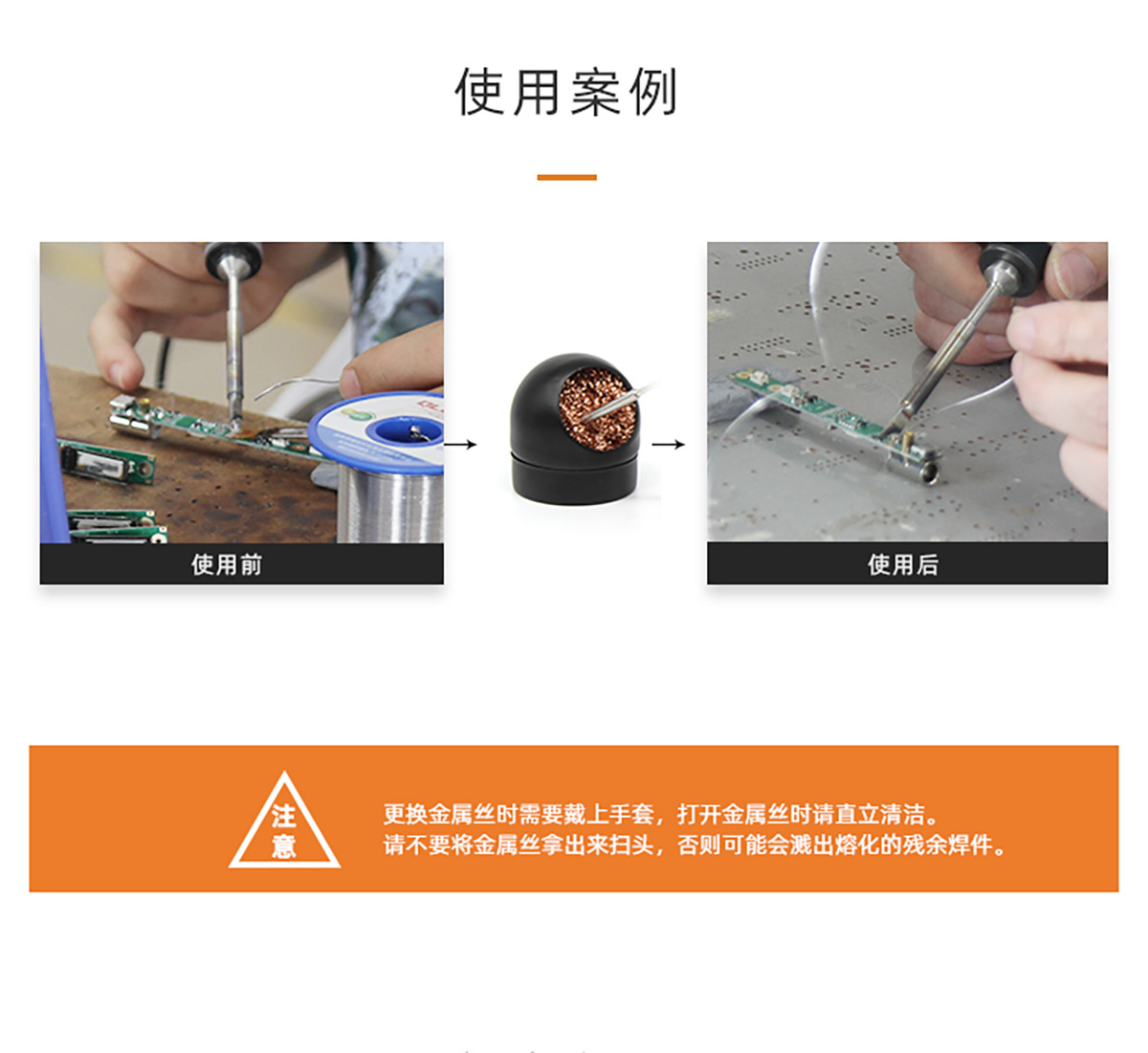 使用案例

使用前

使用后

注意

更换金属丝时需要戴上手套，打开金属丝时请直立清洁。
请不要将金属丝拿出来扫头，否则可能会溅出熔化的残余焊件。