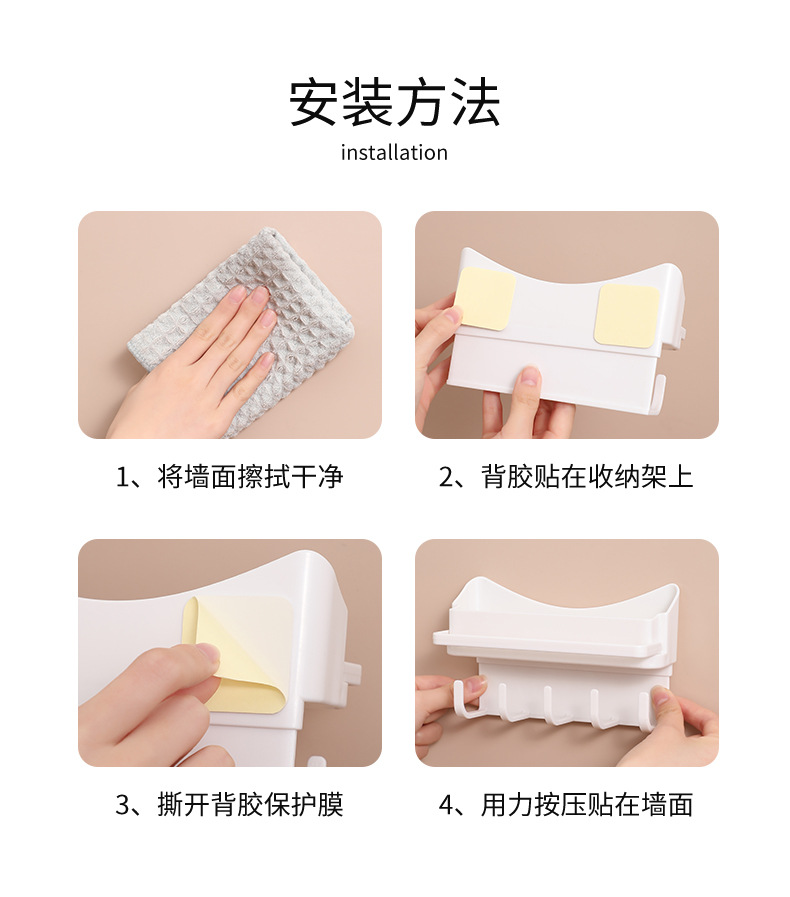 安装方法

installation

1、将墙面擦拭干净

2、背胶贴在收纳架上

3、撕开背胶保护膜

4、用力按压贴在墙面