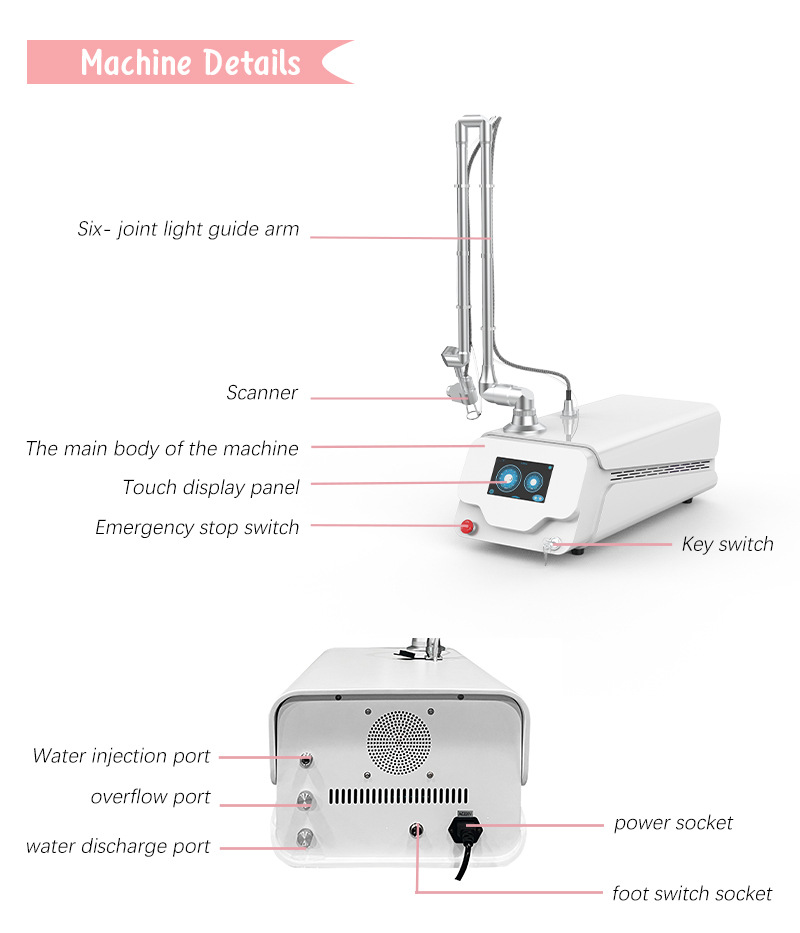 Machine Details

Six- joint light guide arm

Scanner

The main body of the machine

Touch display panel

Emergency stop switch

Key switch

Water injection port

overflow port

water discharge port

power socket

foot switch socket