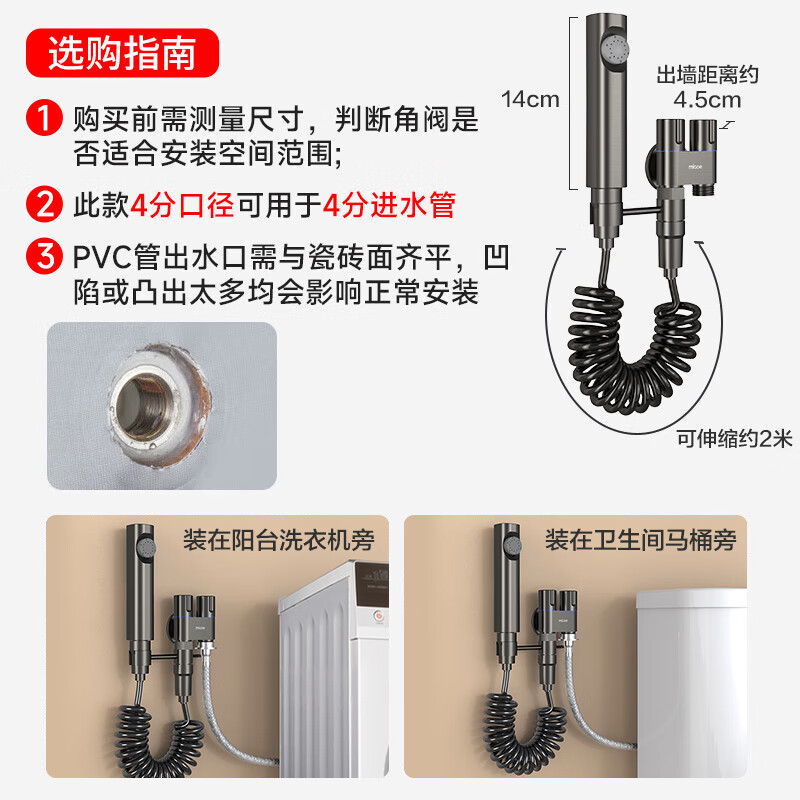 选购指南

1 购买前需测量尺寸，判断角阀是否适合安装空间范围;

2 此款4分口径可用于4分进水管

3 PVC管出水口需与瓷砖面齐平，凹陷或凸出太多均会影响正常安装

14cm

出墙距离约
4.5cm

micoe

可伸缩约2米

装在阳台洗衣机旁

装在卫生间马桶旁