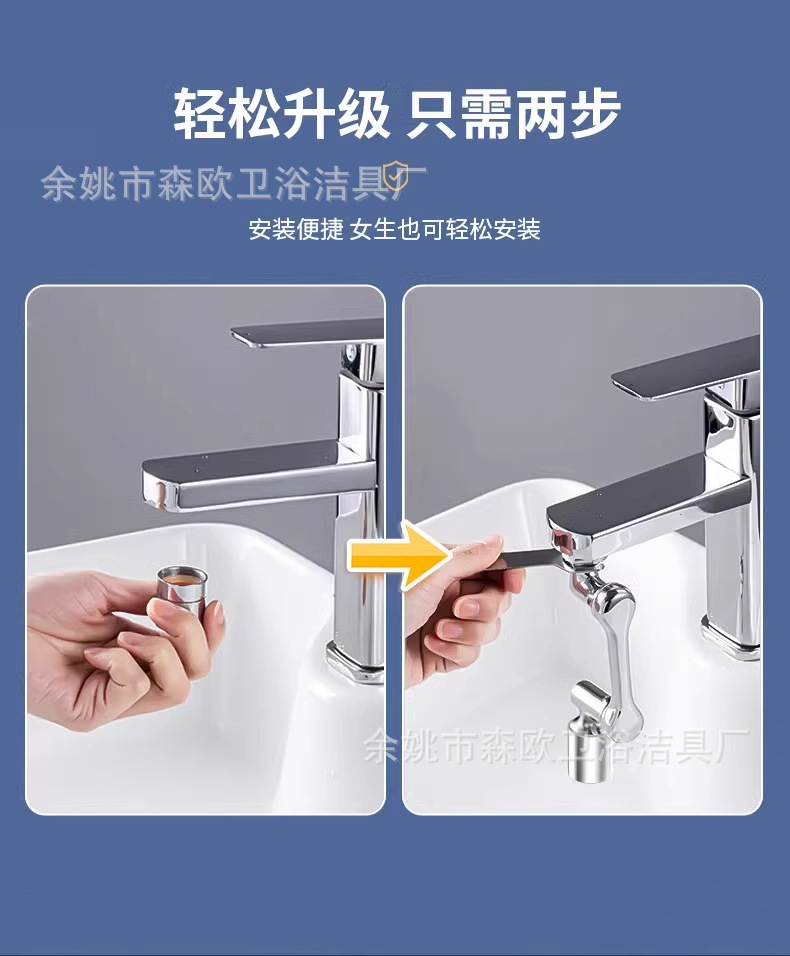 轻松升级 只需两步

余姚市森欧卫浴洁具厂

安装便捷 女生也可轻松安装

余姚市森欧卫浴洁具厂