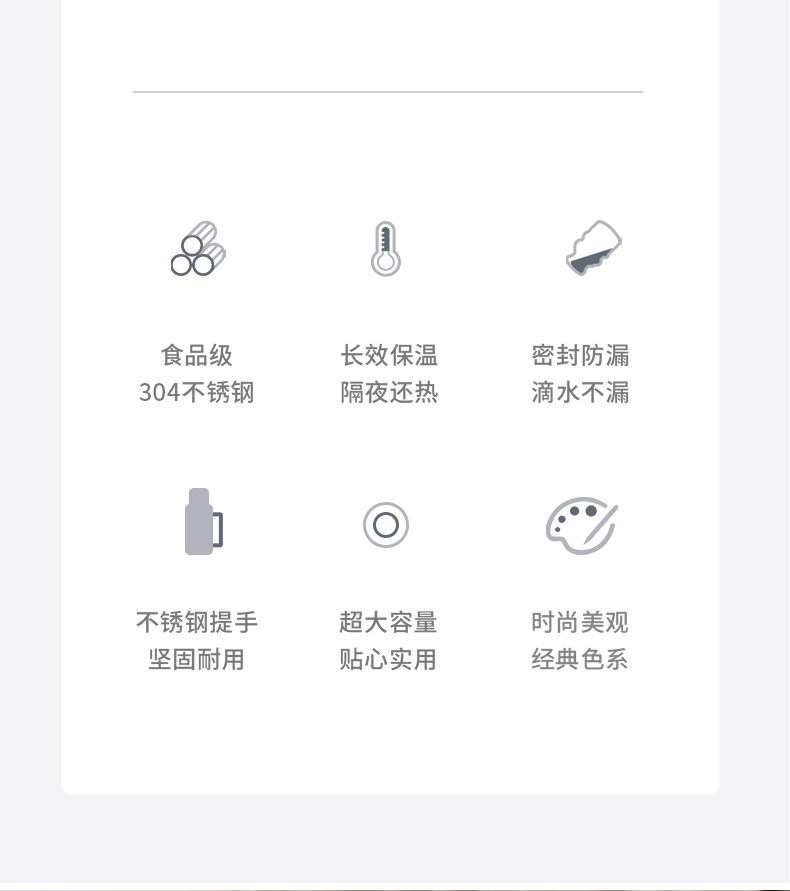 食品级
304不锈钢

长效保温
隔夜还热

密封防漏
滴水不漏

不锈钢提手
坚固耐用

超大容量
贴心实用

时尚美观
经典色系