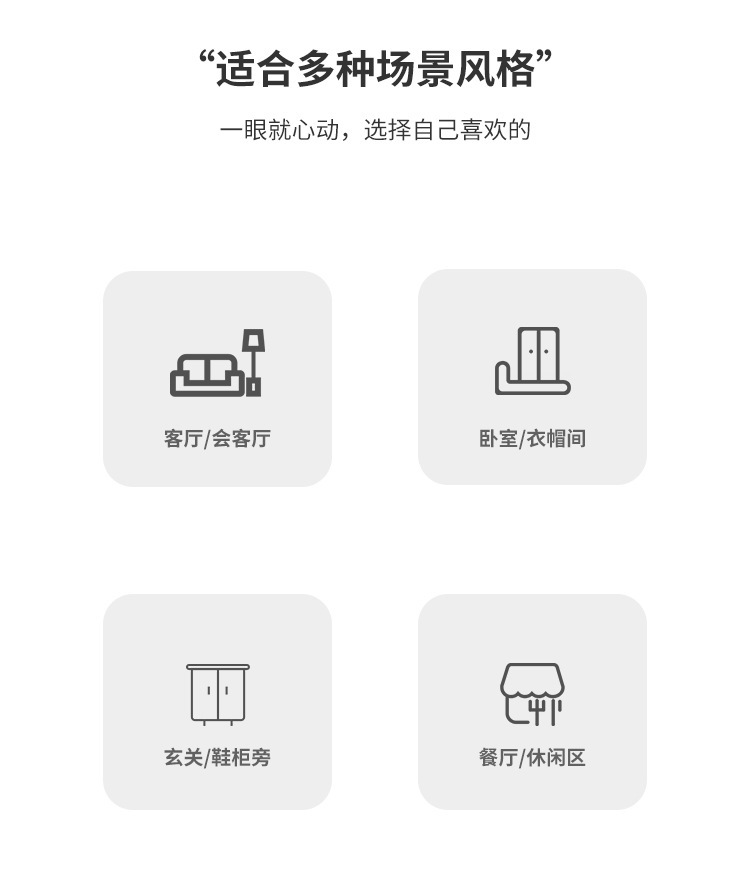 “适合多种场景风格”

一眼就心动，选择自己喜欢的

客厅/会客厅

卧室/衣帽间

玄关/鞋柜旁

餐厅/休闲区