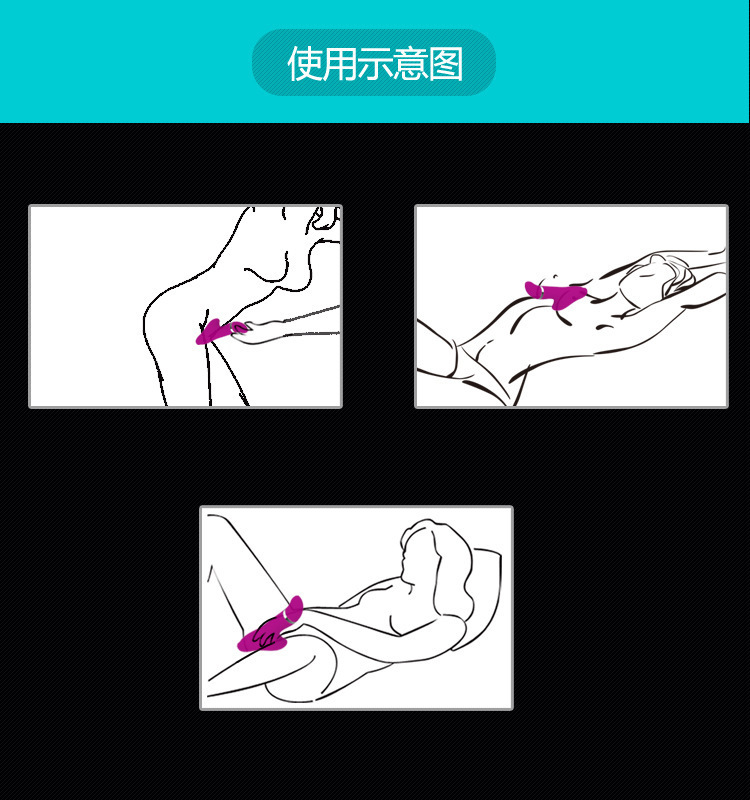 使用示意图