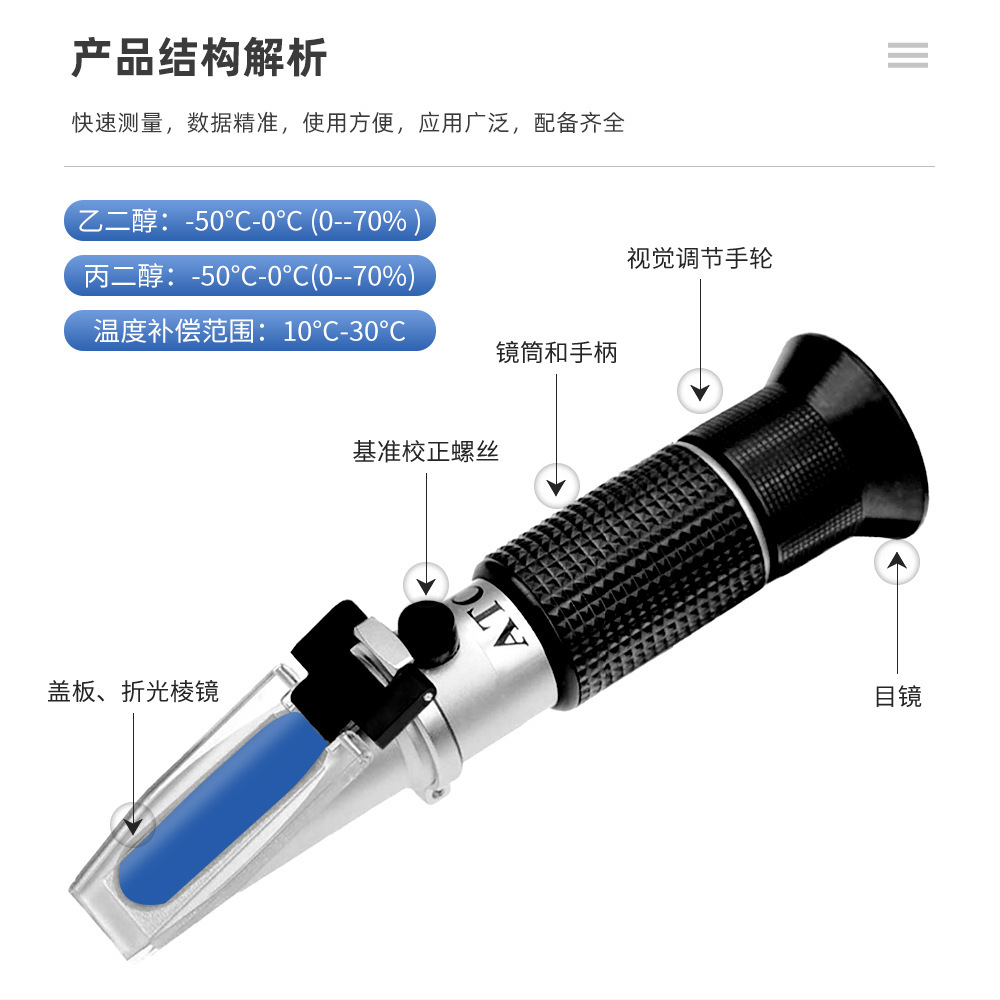 产品结构解析

快速测量，数据精准，使用方便，应用广泛，配备齐全

乙二醇：-50°C-0°C (0--70% )

丙二醇：-50°C-0°C(0--70%)

温度补偿范围：10°C-30°C

视觉调节手轮

镜筒和手柄

基准校正螺丝

ATC

盖板、折光棱镜

目镜