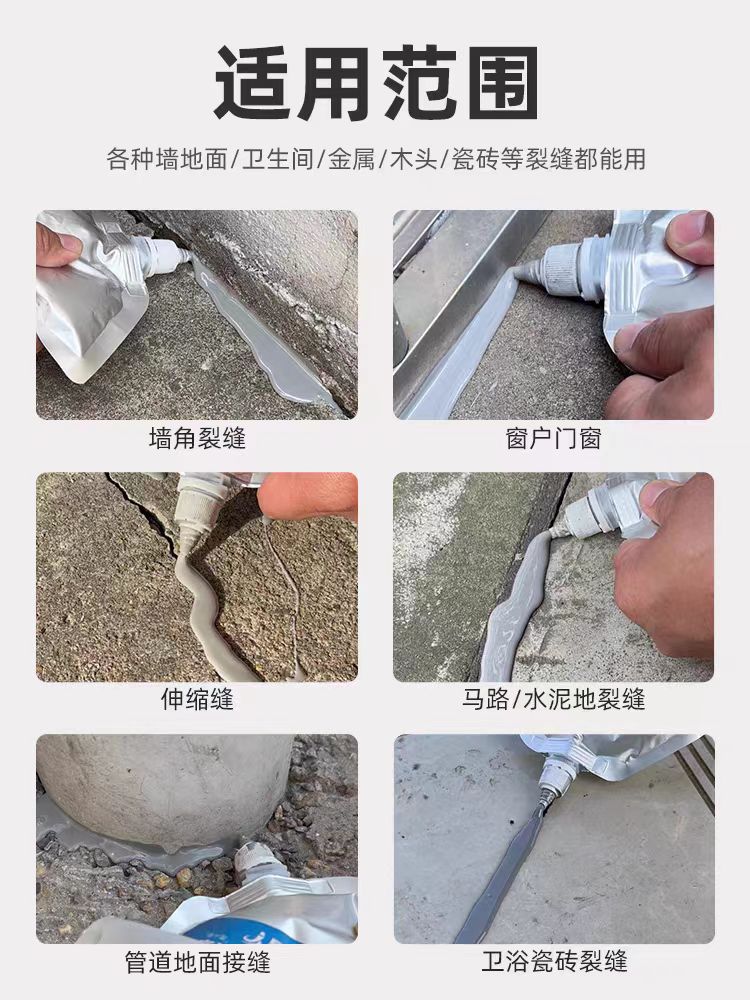 适用范围

各种墙地面/卫生间/金属/木头/瓷砖等裂缝都能用

墙角裂缝

窗户门窗

伸缩缝

马路/水泥地裂缝

管道地面接缝

卫浴瓷砖裂缝