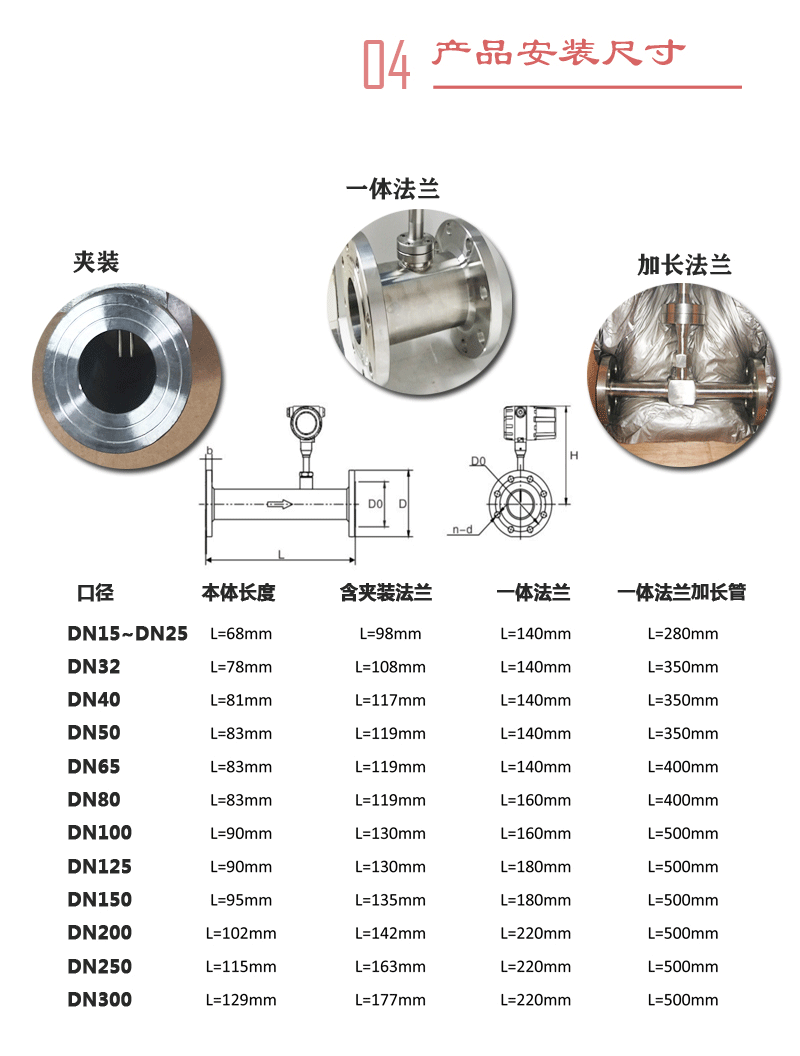 04 产品安装尺寸

一体法兰

夹装

加长法兰

b

D0

D

L

D0

H

n-d

| 口径 | 本体长度 | 含夹装法兰 | 一体法兰 | 一体法兰加长管 |
|---|---|---|---|---|
| DN15~DN25 | L=68mm | L=98mm | L=140mm | L=280mm |
| DN32 | L=78mm | L=108mm | L=140mm | L=350mm |
| DN40 | L=81mm | L=117mm | L=140mm | L=350mm |
| DN50 | L=83mm | L=119mm | L=140mm | L=350mm |
| DN65 | L=83mm | L=119mm | L=140mm | L=400mm |
| DN80 | L=83mm | L=119mm | L=160mm | L=400mm |
| DN100 | L=90mm | L=130mm | L=160mm | L=500mm |
| DN125 | L=90mm | L=130mm | L=180mm | L=500mm |
| DN150 | L=95mm | L=135mm | L=180mm | L=500mm |
| DN200 | L=102mm | L=142mm | L=220mm | L=500mm |
| DN250 | L=115mm | L=163mm | L=220mm | L=500mm |
| DN300 | L=129mm | L=177mm | L=220mm | L=500mm |