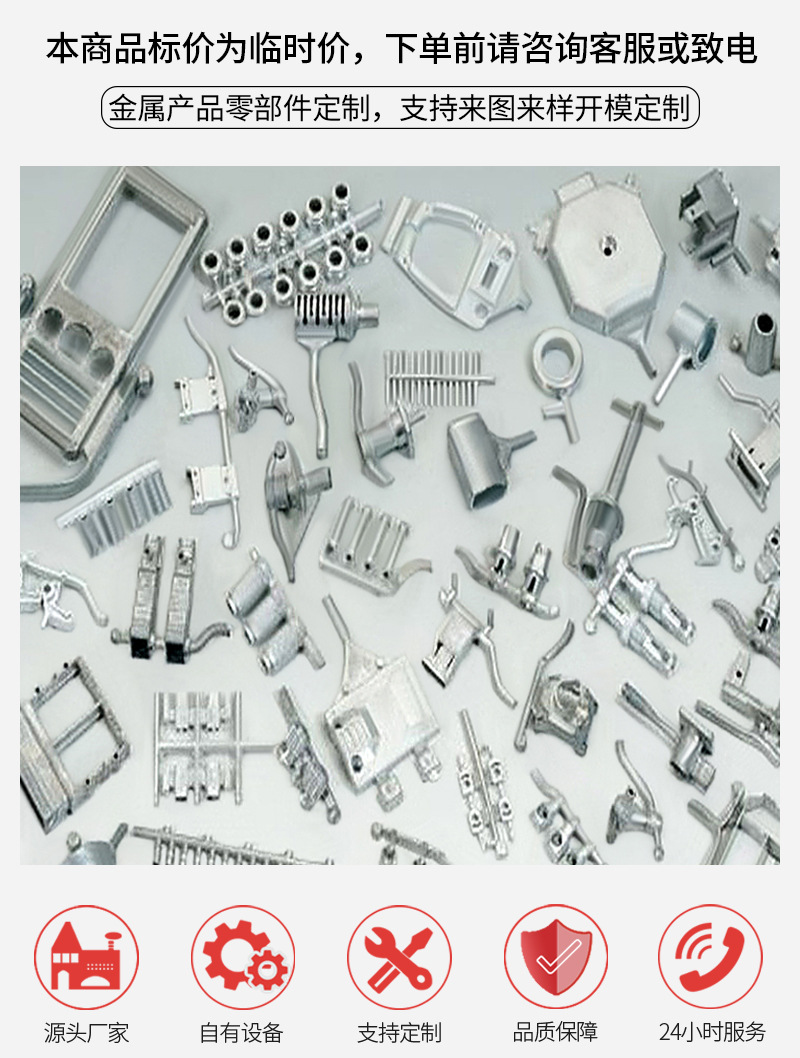 本商品标价为临时价，下单前请咨询客服或致电

金属产品零部件定制，支持来图来样开模定制

源头厂家

自有设备

支持定制

品质保障

24小时服务