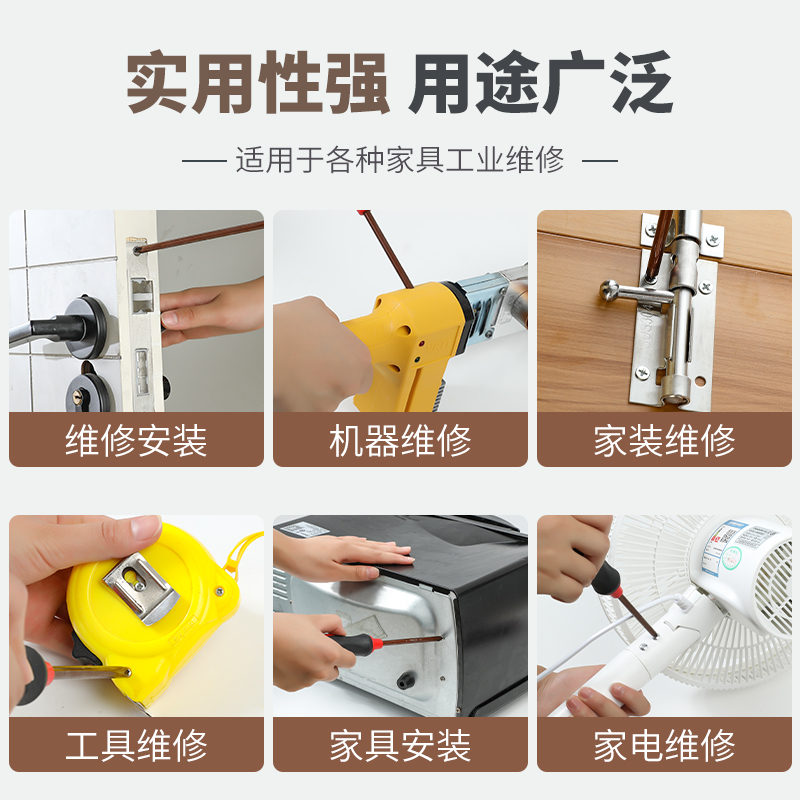 实用性强 用途广泛

— 适用于各种家具工业维修 —

维修安装

机器维修

家装维修

工具维修

家具安装

家电维修