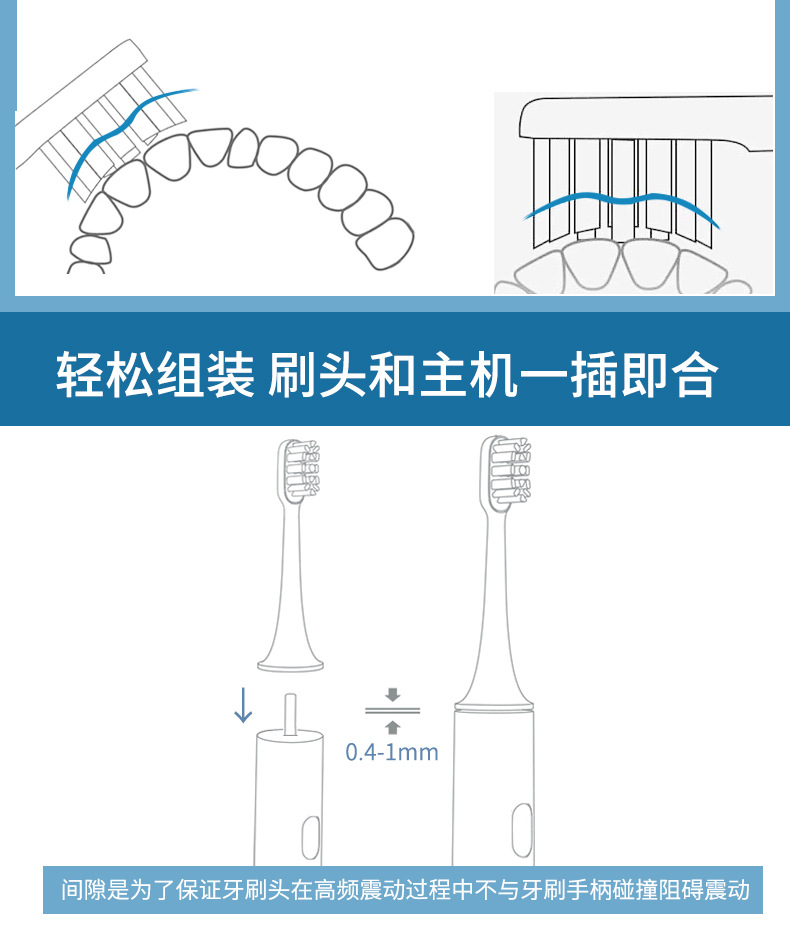 轻松组装 刷头和主机一插即合

0.4-1mm

间隙是为了保证牙刷头在高频震动过程中不与牙刷手柄碰撞阻碍震动