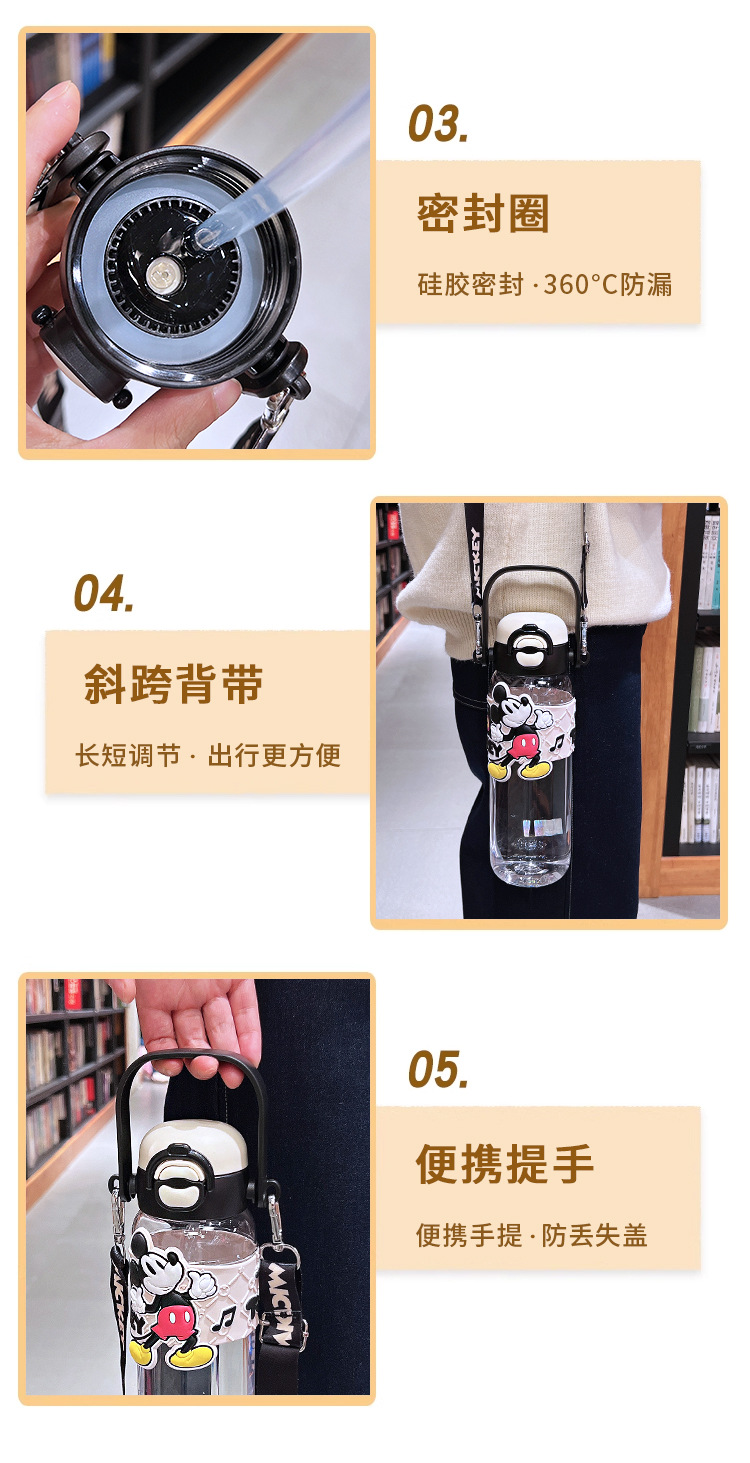 03.

密封圈

硅胶密封 · 360°C防漏

04.

斜跨背带

长短调节 · 出行更方便

MICKEY

05.

便携提手

便携手提 · 防丢失盖

MICKEY