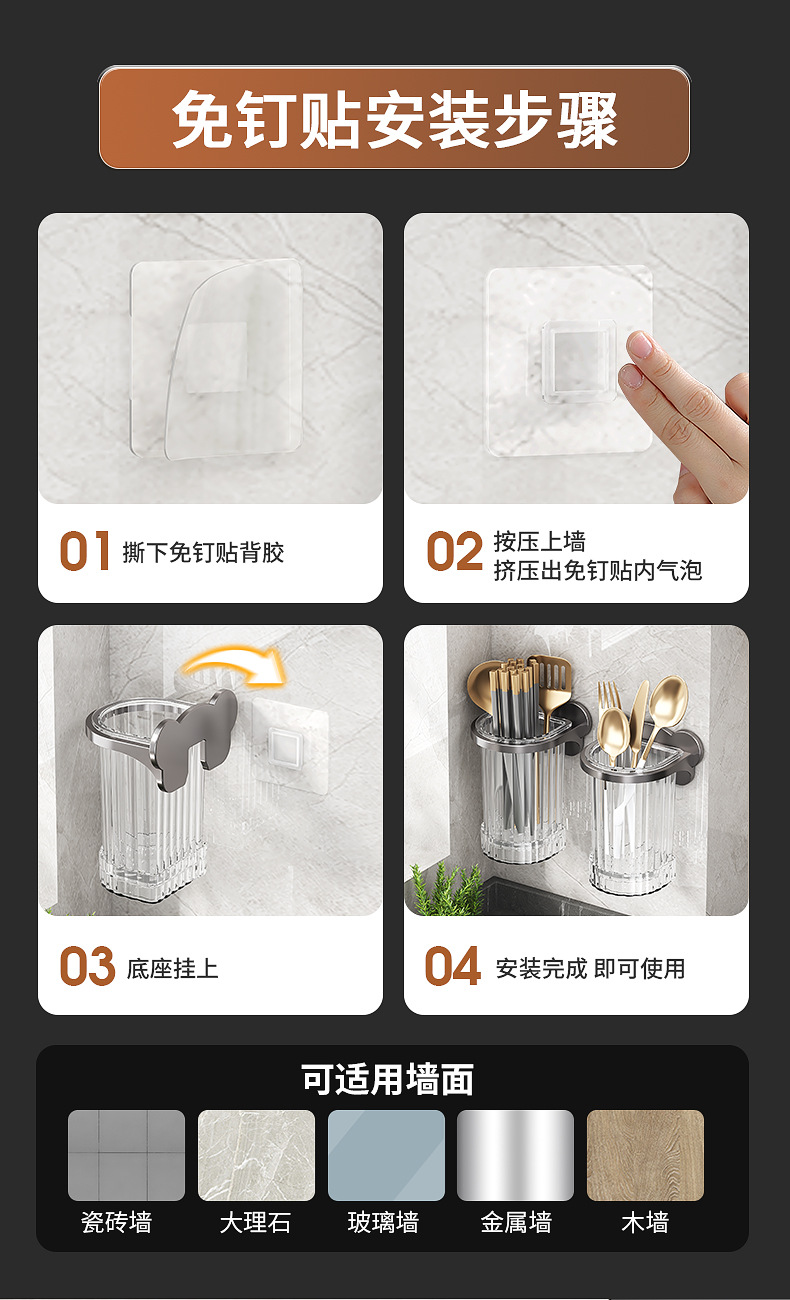 免钉贴安装步骤

01 撕下免钉贴背胶

02 按压上墙
挤压出免钉贴内气泡

03 底座挂上

04 安装完成 即可使用

可适用墙面

瓷砖墙 大理石 玻璃墙 金属墙 木墙