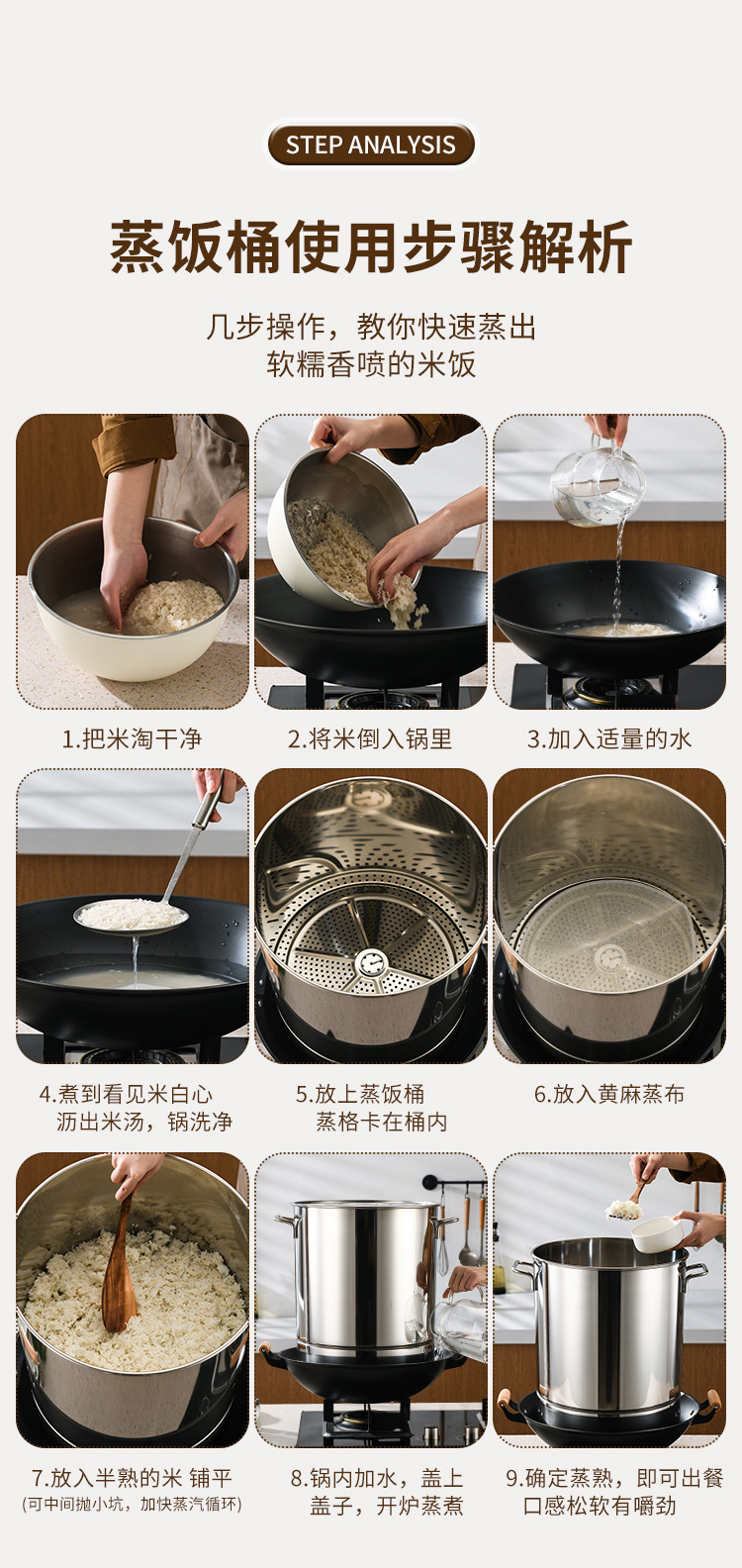 STEP ANALYSIS

蒸饭桶使用步骤解析

几步操作，教你快速蒸出
软糯香喷的米饭

1.把米淘干净

2.将米倒入锅里

3.加入适量的水

4.煮到看见米白心
沥出米汤，锅洗净

5.放上蒸饭桶
蒸格卡在桶内

6.放入黄麻蒸布

7.放入半熟的米 铺平
(可中间抛小坑，加快蒸汽循环)

8.锅内加水，盖上
盖子，开炉蒸煮

9.确定蒸熟，即可出餐
口感松软有嚼劲