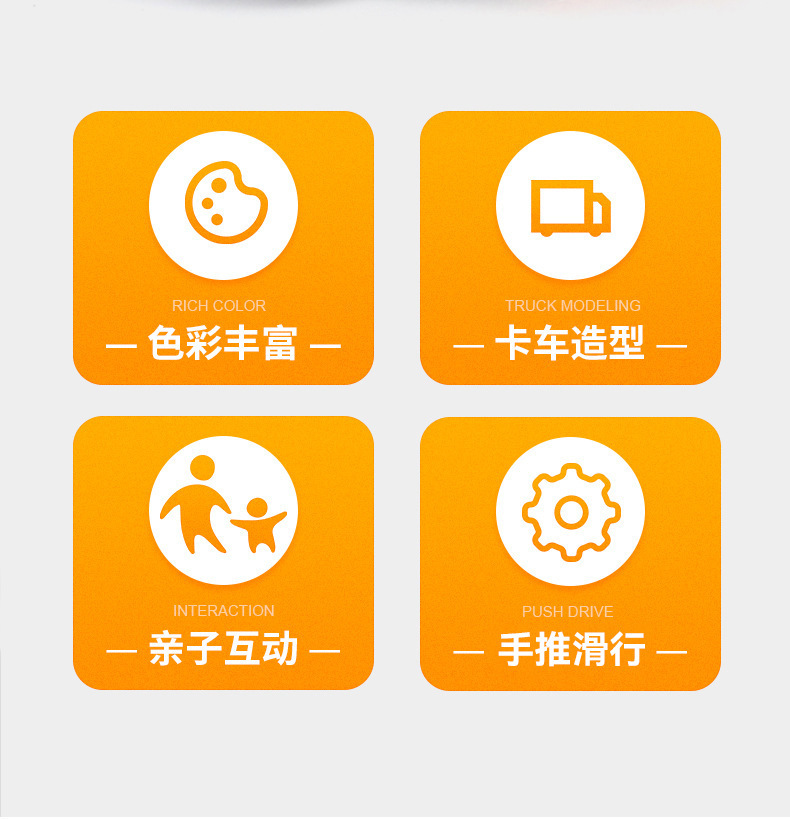 RICH COLOR

— 色彩丰富 —

TRUCK MODELING

— 卡车造型 —

INTERACTION

— 亲子互动 —

PUSH DRIVE

— 手推滑行 —