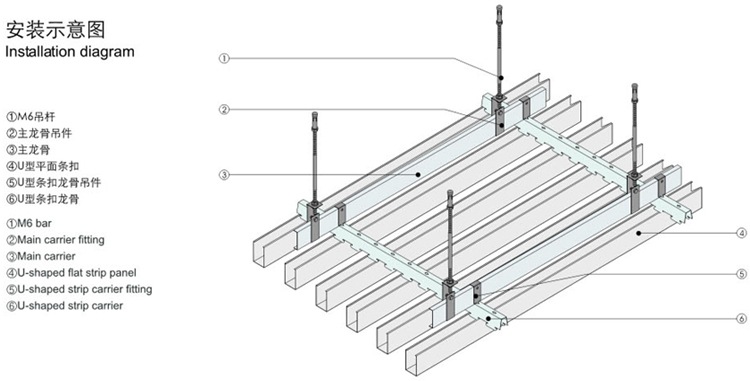 安装示意图
Installation diagram

①M6吊杆
②主龙骨吊件
③主龙骨
④U型平面条扣
⑤U型条扣龙骨吊件
⑥U型条扣龙骨

①M6 bar
②Main carrier fitting
③Main carrier
④U-shaped flat strip panel
⑤U-shaped strip carrier fitting
⑥U-shaped strip carrier

①
②
③
④
⑤
⑥