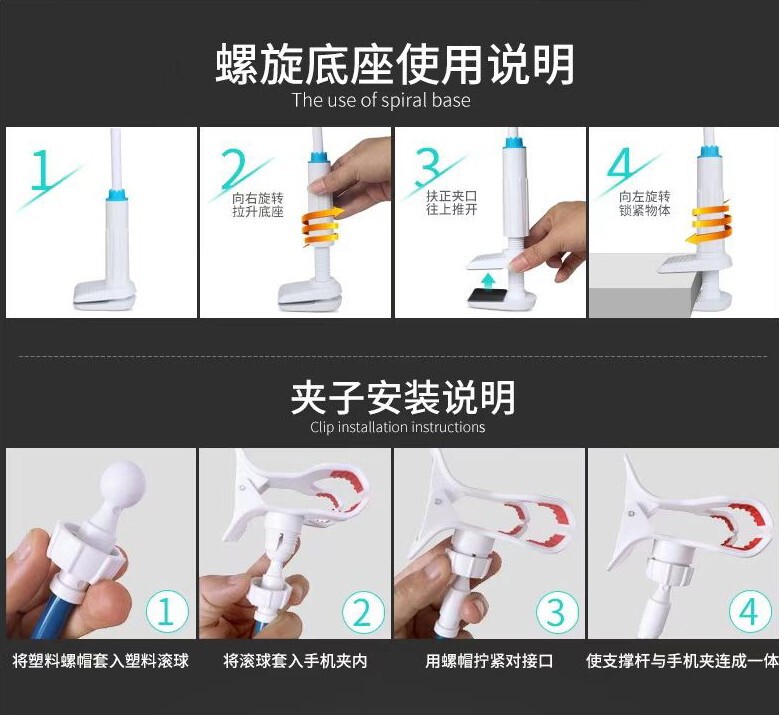 螺旋底座使用说明
The use of spiral base

1

2
向右旋转
拉升底座

3
扶正夹口
往上推开

4
向左旋转
锁紧物体

夹子安装说明
Clip installation instructions

1
将塑料螺帽套入塑料滚球

2
将滚球套入手机夹内

3
用螺帽拧紧对接口

4
使支撑杆与手机夹连成一体